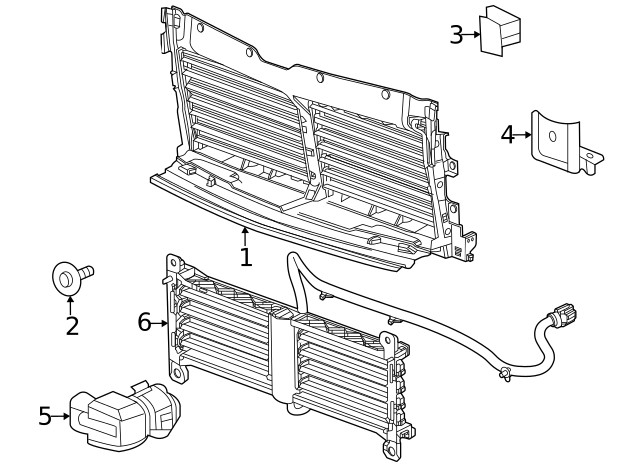 3
4
1
2
6
5