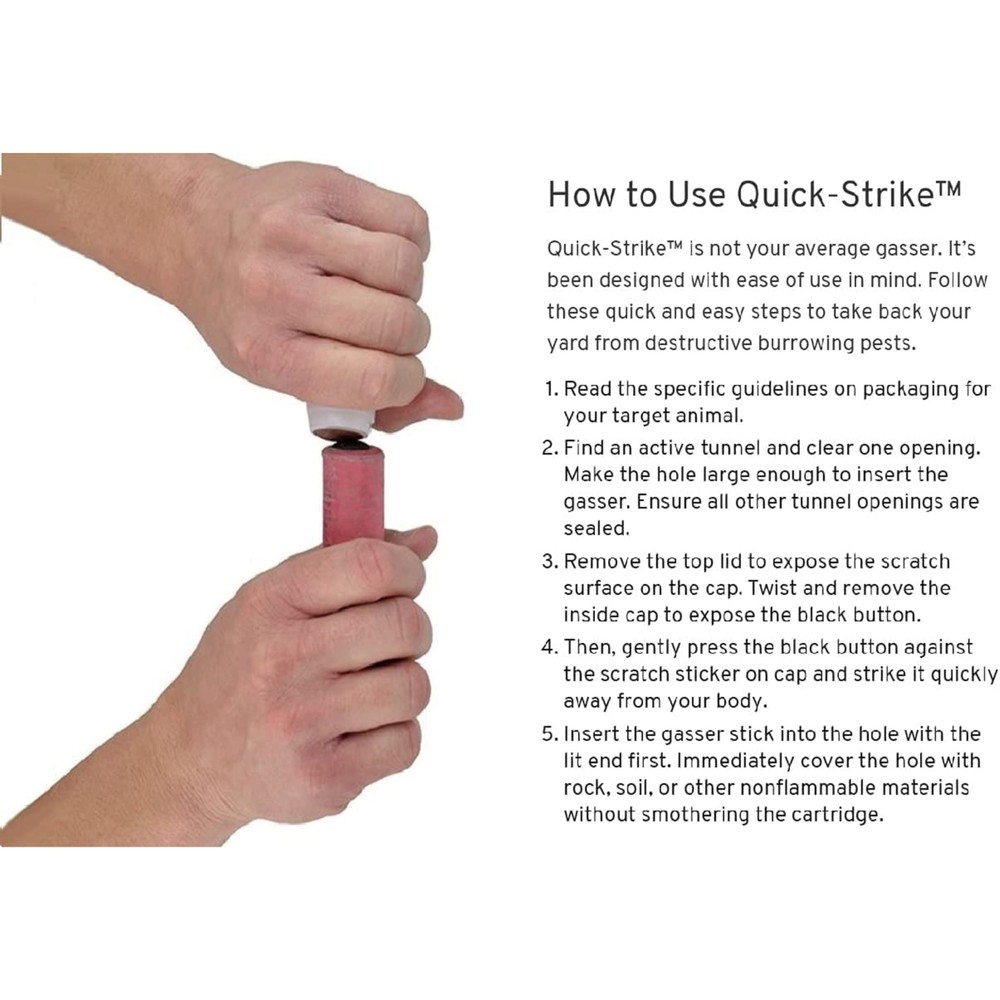 How to Use Quick-Strike™

Quick-Strike™ is not your average gasser. It's been designed with ease of use in mind. Follow these quick and easy steps to take back your yard from destructive burrowing pests.

1. Read the specific guidelines on packaging for your target animal.
2. Find an active tunnel and clear one opening. Make the hole large enough to insert the gasser. Ensure all other tunnel openings are sealed.
3. Remove the top lid to expose the scratch surface on the cap. Twist and remove the inside cap to expose the black button.
4. Then, gently press the black button against the scratch sticker on cap and strike it quickly away from your body.
5. Insert the gasser stick into the hole with the lit end first. Immediately cover the hole with rock, soil, or other nonflammable materials without smothering the cartridge.