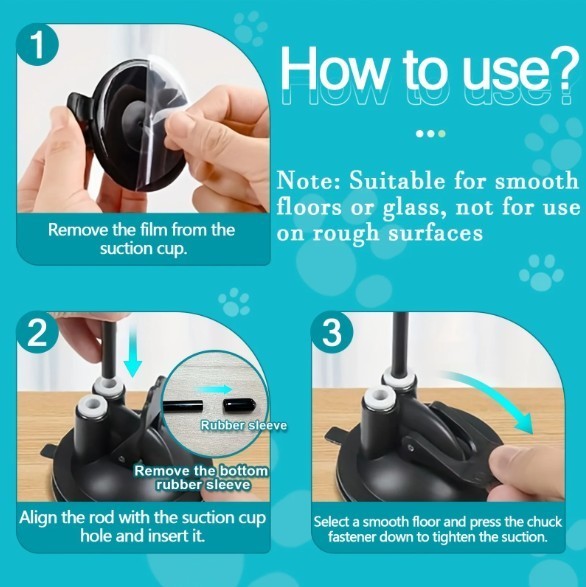 1

Remove the film from the suction cup.

How to use?

Note: Suitable for smooth floors or glass, not for use on rough surfaces

2

Rubber sleeve

Remove the bottom rubber sleeve

Align the rod with the suction cup hole and insert it.

3

Select a smooth floor and press the chuck fastener down to tighten the suction.