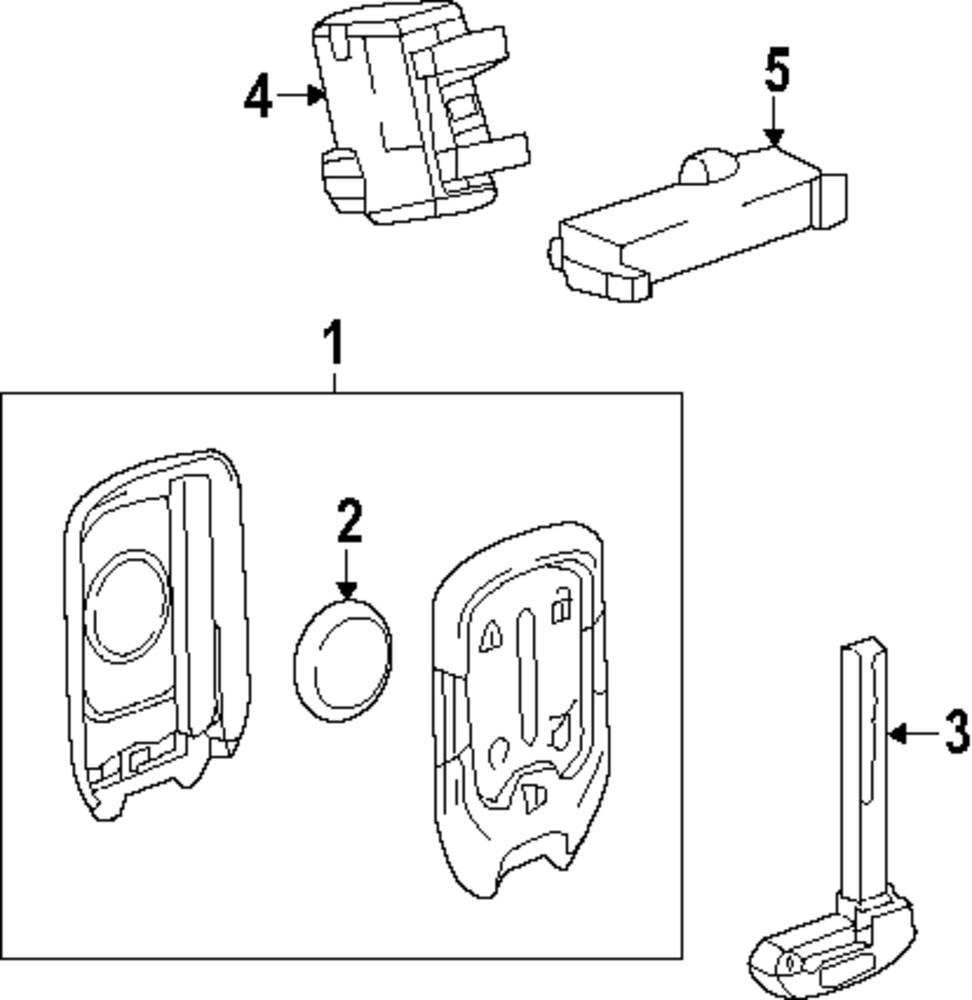 4
5
1
2
3