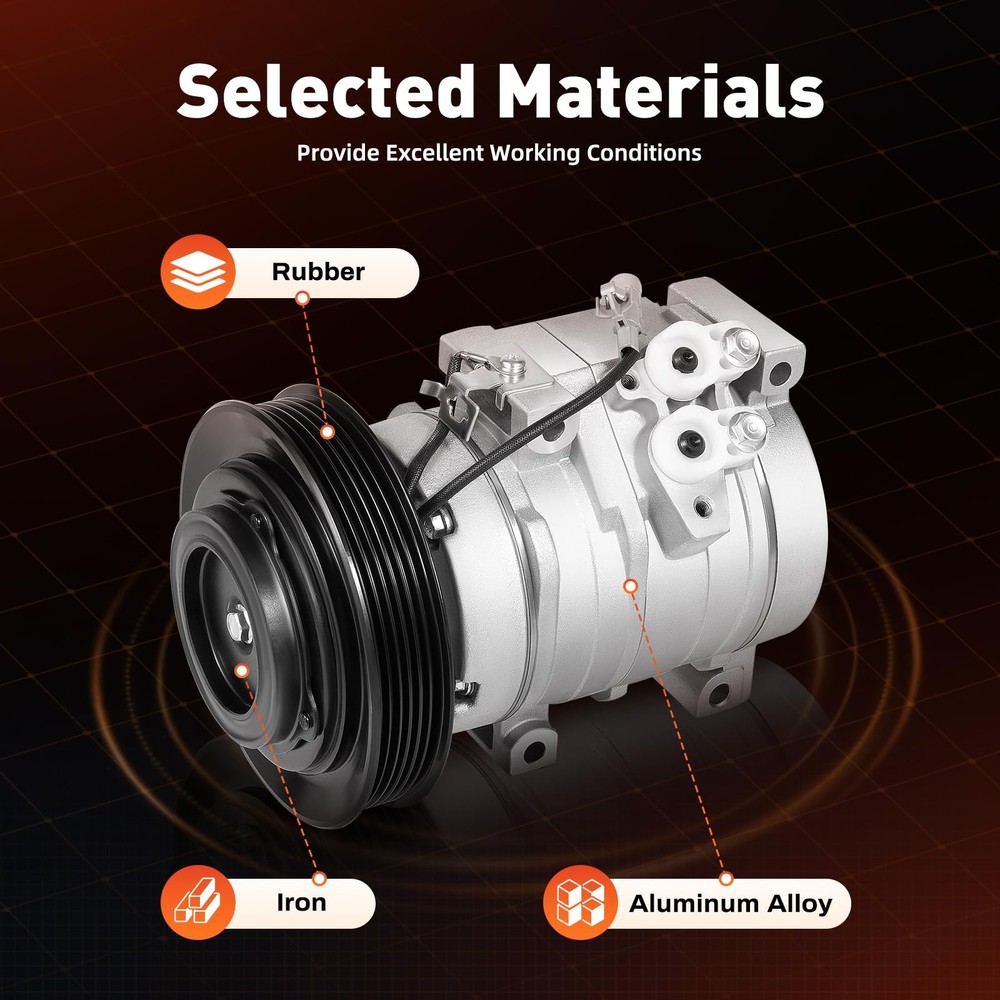 Selected Materials

Provide Excellent Working Conditions

Rubber

Iron

Aluminum Alloy