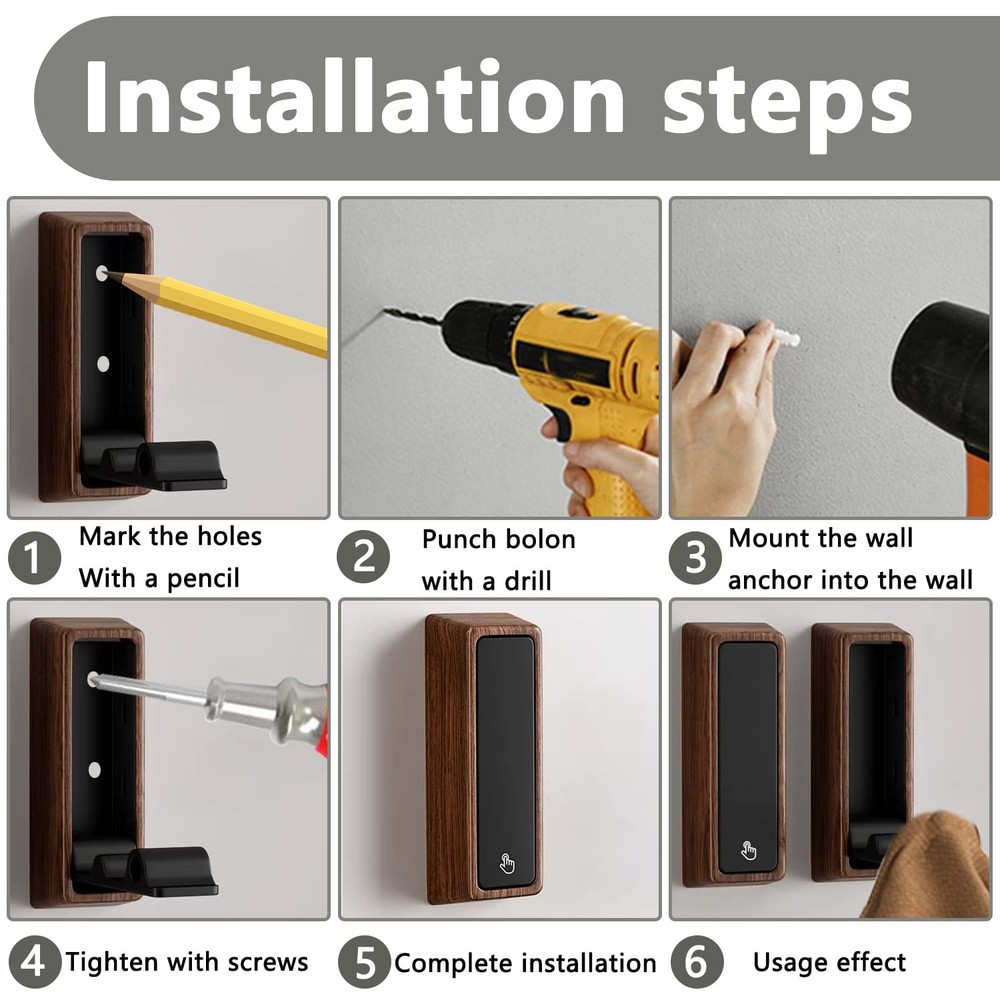 Installation steps

1 Mark the holes With a pencil

2 Punch bolon with a drill

3 Mount the wall anchor into the wall

4 Tighten with screws

5 Complete installation

6 Usage effect