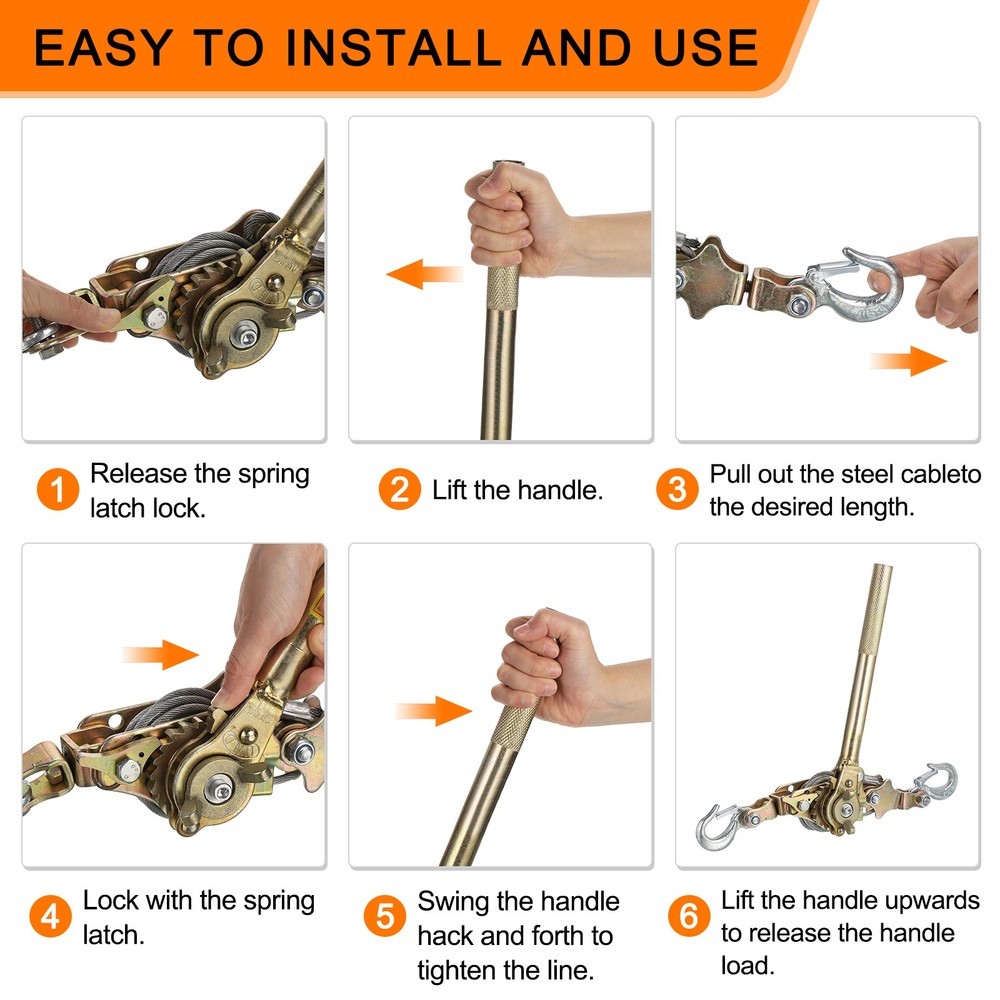 EASY TO INSTALL AND USE

1 Release the spring latch lock.

2 Lift the handle.

3 Pull out the steel cableto the desired length.

4 Lock with the spring latch.

5 Swing the handle hack and forth to tighten the line.

6 Lift the handle upwards to release the handle load.