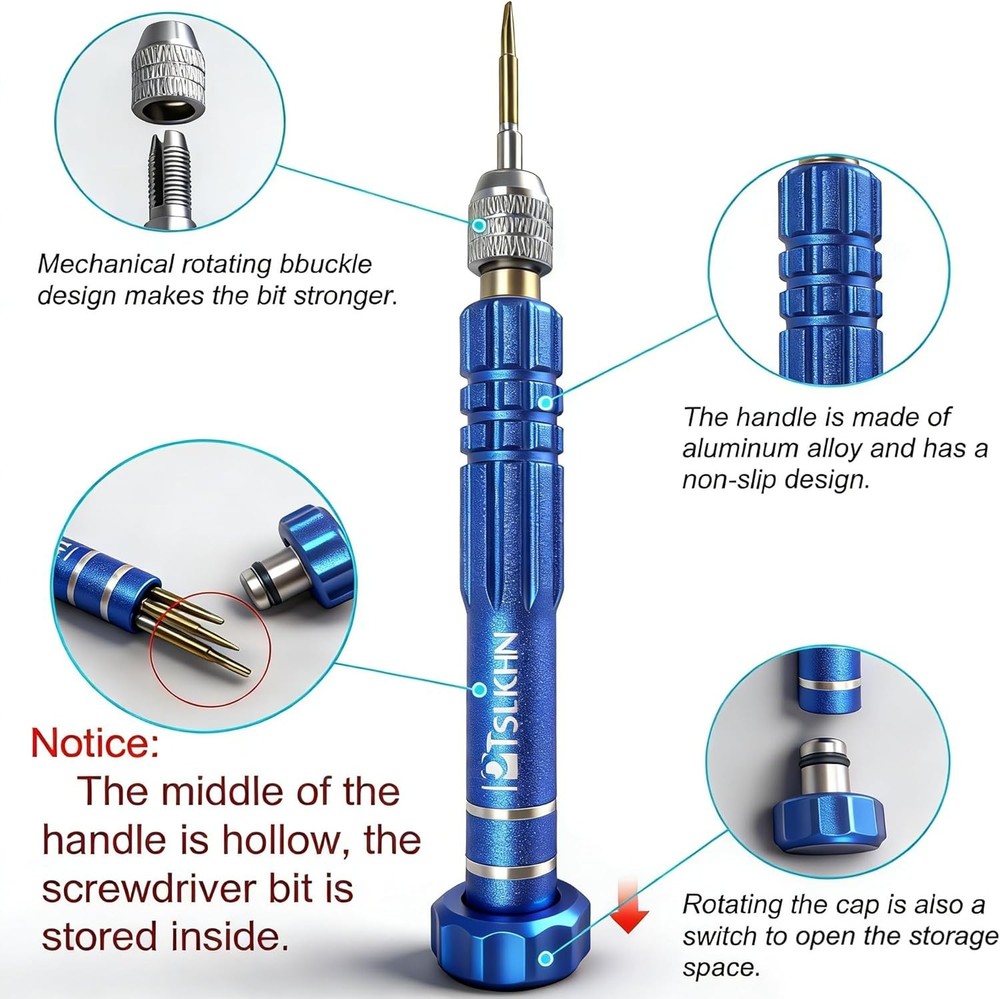 Mechanical rotating bbuckle design makes the bit stronger.

The handle is made of aluminum alloy and has a non-slip design.

TSLIKHN

Notice:
The middle of the handle is hollow, the screwdriver bit is stored inside.

Rotating the cap is also a switch to open the storage space.