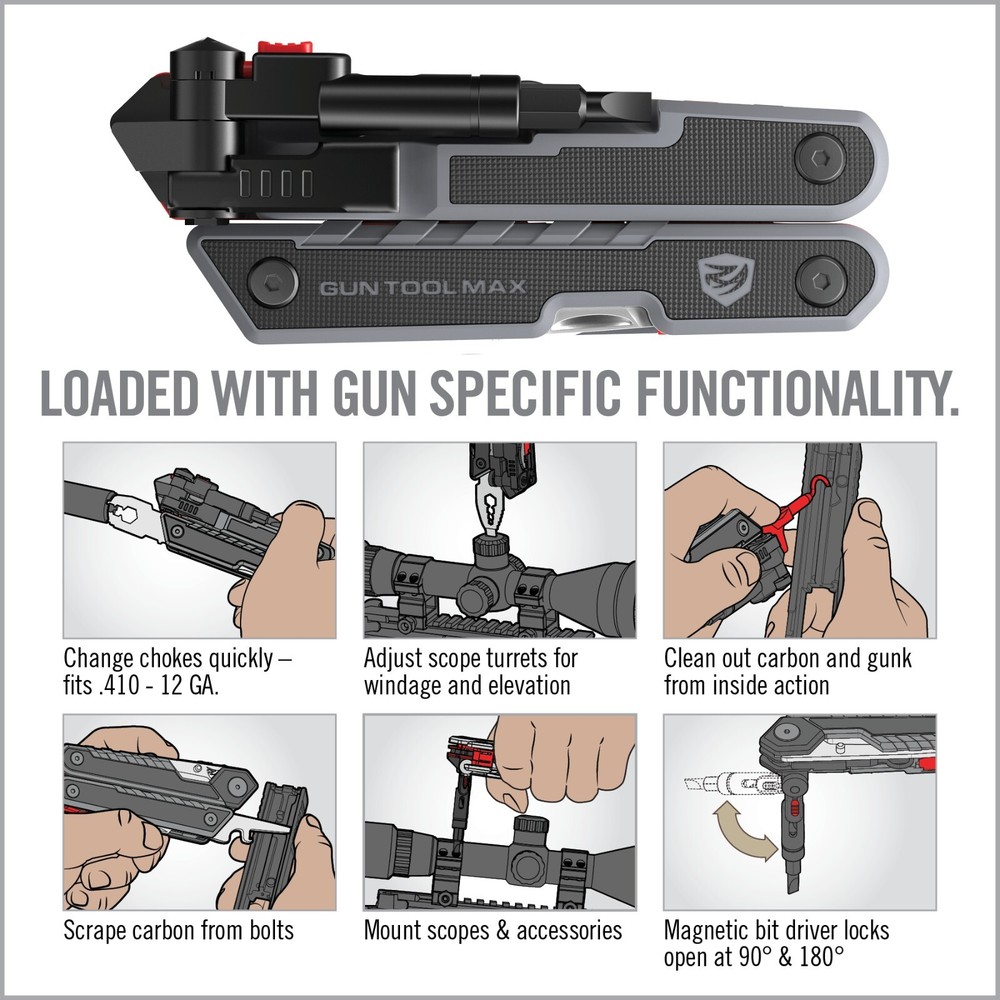 GUN TOOL MAX

LOADED WITH GUN SPECIFIC FUNCTIONALITY.

Change chokes quickly – fits .410 - 12 GA.

Adjust scope turrets for windage and elevation

Clean out carbon and gunk from inside action

Scrape carbon from bolts

Mount scopes & accessories

Magnetic bit driver locks open at 90° & 180°