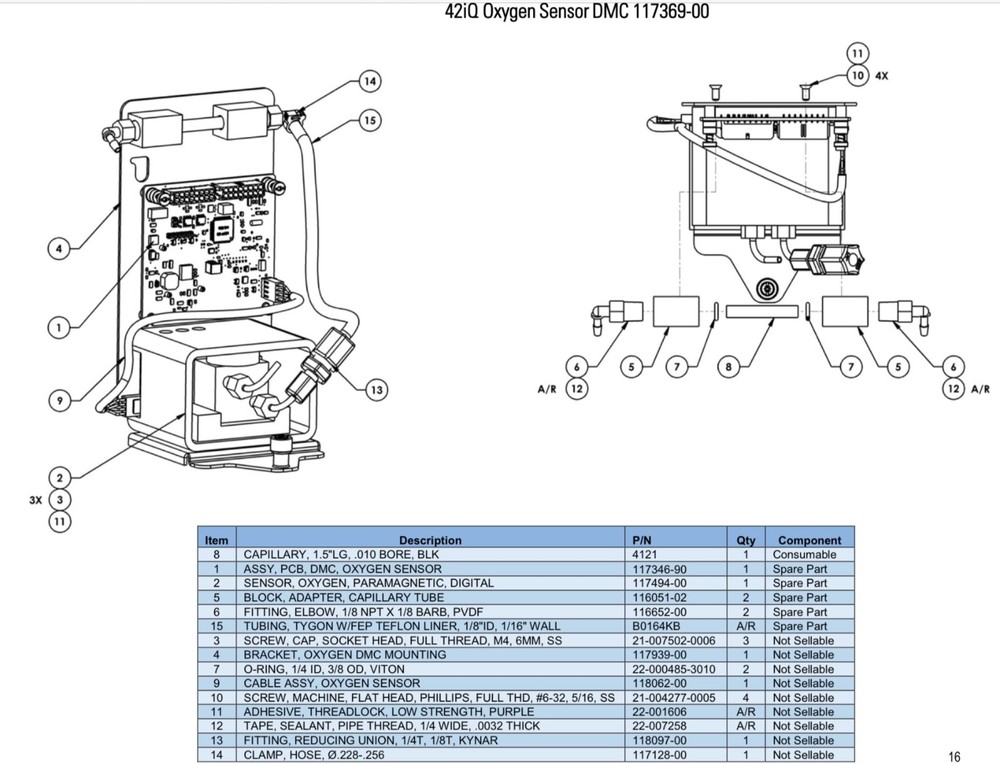 42iQ Oxygen Sensor DMC 117369-00

14
15
4
1
9
13
2
3X 3
11

11
10 4X
6
A/R 12
5
7
8
7
5
6
12 A/R

| Item | Description | P/N | Qty | Component |
|---|---|---|---|---|
| 8 | CAPILLARY, 1.5"LG, .010 BORE, BLK | 4121 | 1 | Consumable |
| 1 | ASSY, PCB, DMC, OXYGEN SENSOR | 117346-90 | 1 | Spare Part |
| 2 | SENSOR, OXYGEN, PARAMAGNETIC, DIGITAL | 117494-00 | 1 | Spare Part |
| 5 | BLOCK, ADAPTER, CAPILLARY TUBE | 116051-02 | 2 | Spare Part |
| 6 | FITTING, ELBOW, 1/8 NPT X 1/8 BARB, PVDF | 116652-00 | 2 | Spare Part |
| 15 | TUBING, TYGON W/FEP TEFLON LINER, 1/8"ID, 1/16" WALL | B0164KB | A/R | Spare Part |
| 3 | SCREW, CAP, SOCKET HEAD, FULL THREAD, M4, 6MM, SS | 21-007502-0006 | 3 | Not Sellable |
| 4 | BRACKET, OXYGEN DMC MOUNTING | 117939-00 | 1 | Not Sellable |
| 7 | O-RING, 1/4 ID, 3/8 OD, VITON | 22-000485-3010 | 2 | Not Sellable |
| 9 | CABLE ASSY, OXYGEN SENSOR | 118062-00 | 1 | Not Sellable |
| 10 | SCREW, MACHINE, FLAT HEAD, PHILLIPS, FULL THD, #6-32, 5/16, SS | 21-004277-0005 | 4 | Not Sellable |
| 11 | ADHESIVE, THREADLOCK, LOW STRENGTH, PURPLE | 22-001606 | A/R | Not Sellable |
| 12 | TAPE, SEALANT, PIPE THREAD, 1/4 WIDE, .0032 THICK | 22-007258 | A/R | Not Sellable |
| 13 | FITTING, REDUCING UNION, 1/4T, 1/8T, KYNAR | 118097-00 | 1 | Not Sellable |
| 14 | CLAMP, HOSE, Ø.228-.256 | 117128-00 | 1 | Not Sellable |

16