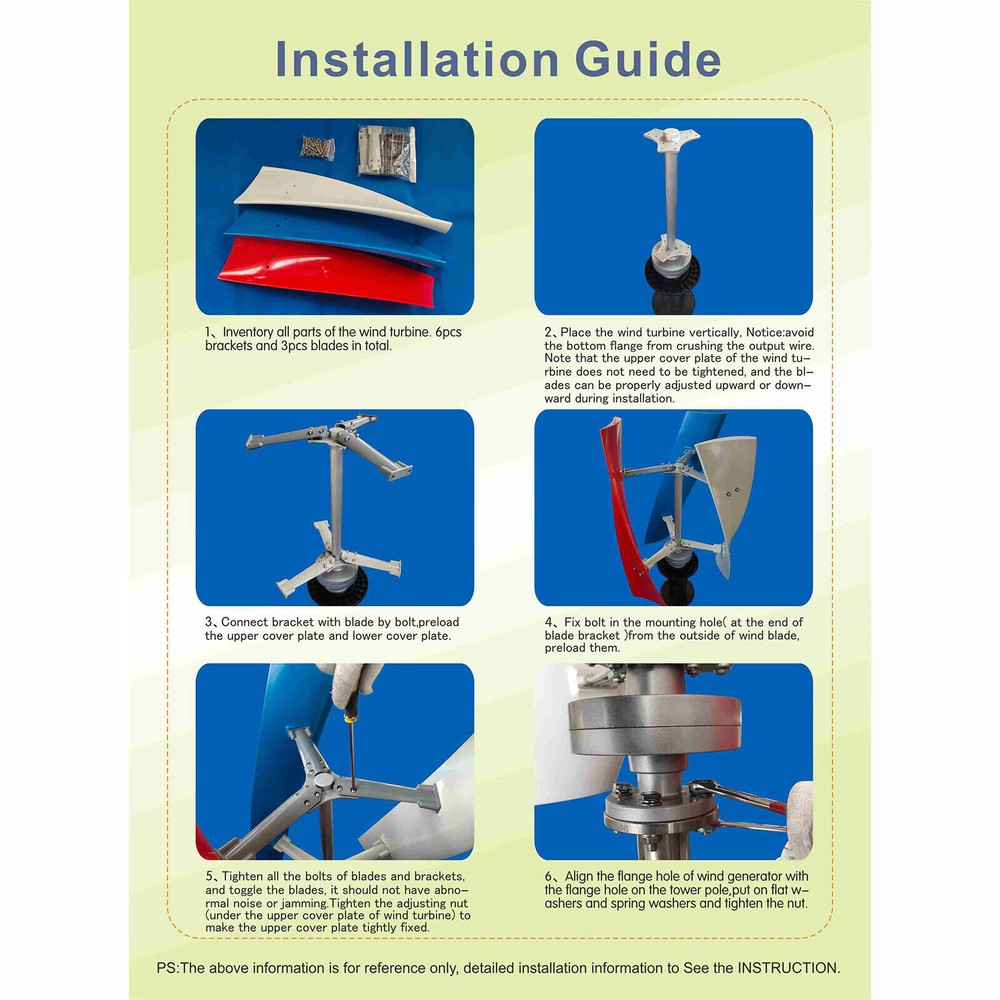 Installation Guide

1、Inventory all parts of the wind turbine. 6pcs brackets and 3pcs blades in total.

2、Place the wind turbine vertically, Notice:avoid the bottom flange from crushing the output wire. Note that the upper cover plate of the wind turbine does not need to be tightened, and the blades can be properly adjusted upward or downward during installation.

3、Connect bracket with blade by bolt,preload the upper cover plate and lower cover plate.

4、Fix bolt in the mounting hole( at the end of blade bracket )from the outside of wind blade, preload them.

5、Tighten all the bolts of blades and brackets, and toggle the blades, it should not have abnormal noise or jamming.Tighten the adjusting nut (under the upper cover plate of wind turbine) to make the upper cover plate tightly fixed.

6、Align the flange hole of wind generator with the flange hole on the tower pole,put on flat washers and spring washers and tighten the nut.

PS:The above information is for reference only, detailed installation information to See the INSTRUCTION.