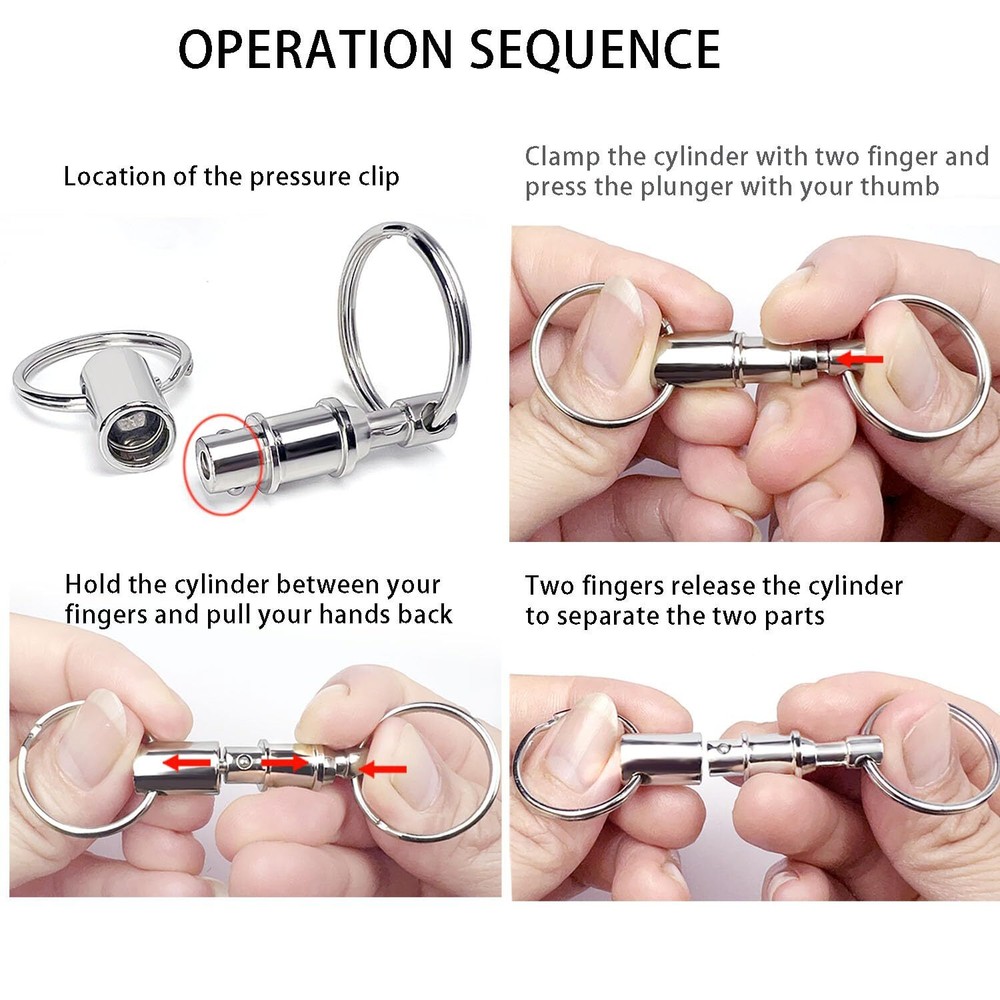 OPERATION SEQUENCE

Location of the pressure clip

Clamp the cylinder with two finger and press the plunger with your thumb

Hold the cylinder between your fingers and pull your hands back

Two fingers release the cylinder to separate the two parts