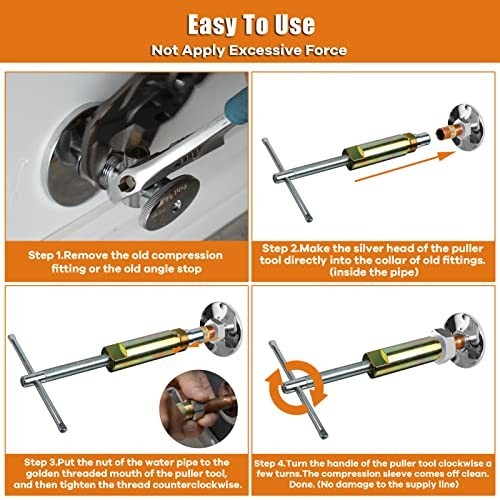 Easy To Use
Not Apply Excessive Force

Step 1.Remove the old compression fitting or the old angle stop

Step 2.Make the silver head of the puller tool directly into the collar of old fittings. (inside the pipe)

Step 3.Put the nut of the water pipe to the golden threaded mouth of the puller tool, and then tighten the thread counterclockwise.

Step 4.Turn the handle of the puller tool clockwise a few turns.The compression sleeve comes off clean. Done. (No damage to the supply line)