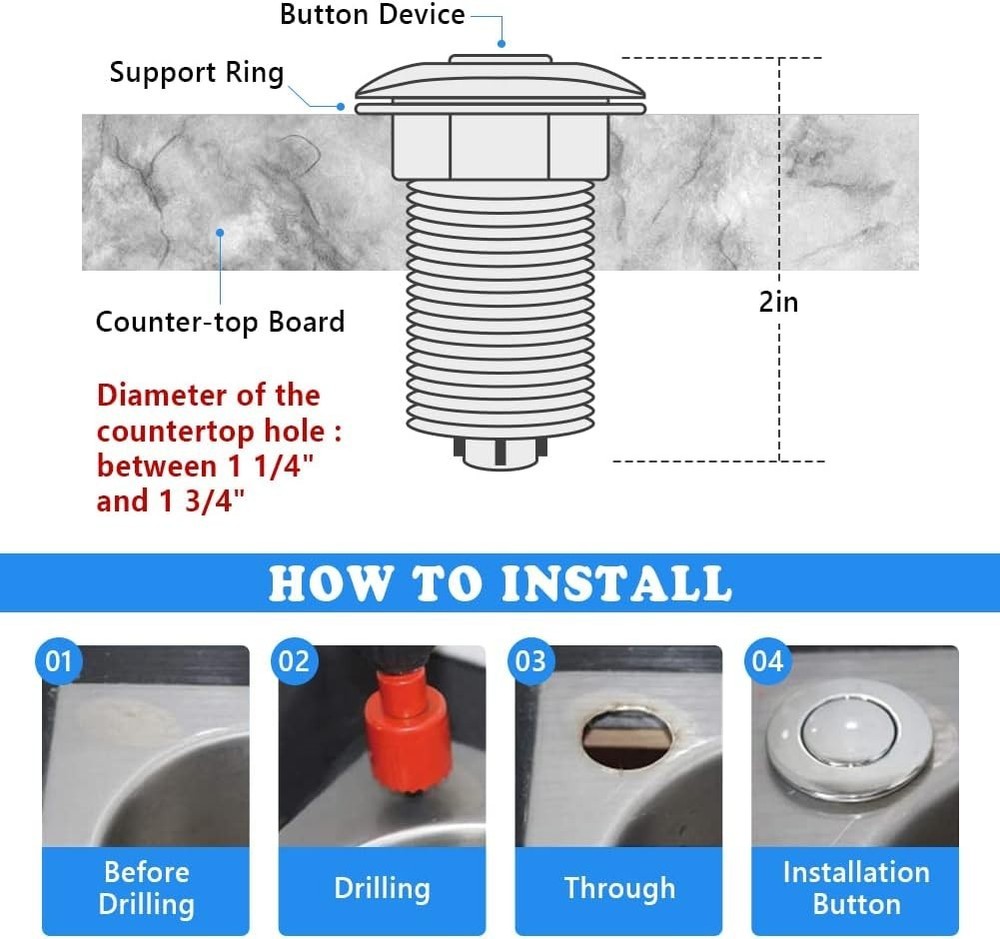 Button Device

Support Ring

Counter-top Board

2in

Diameter of the countertop hole : between 1 1/4" and 1 3/4"

HOW TO INSTALL

01

Before Drilling

02

Drilling

03

Through

04

Installation Button