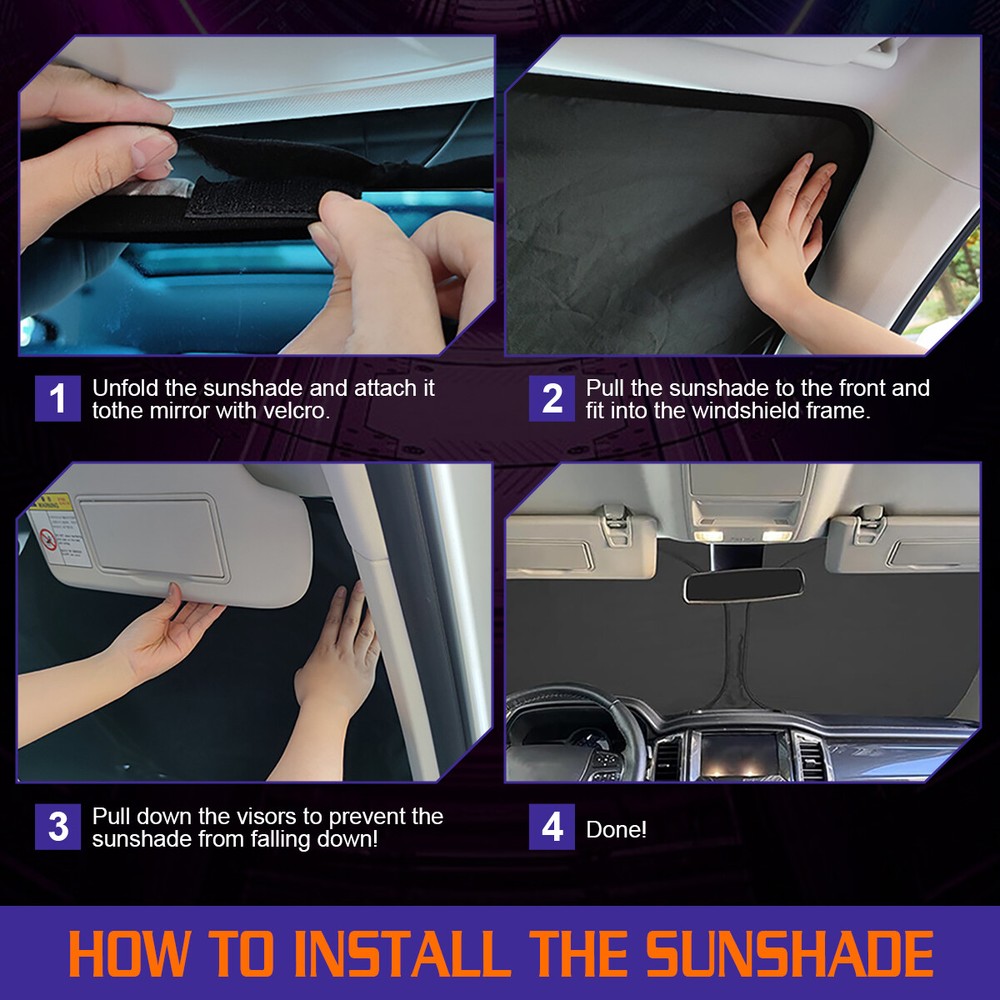 1 Unfold the sunshade and attach it tothe mirror with velcro.

2 Pull the sunshade to the front and fit into the windshield frame.

3 Pull down the visors to prevent the sunshade from falling down!

4 Done!

HOW TO INSTALL THE SUNSHADE