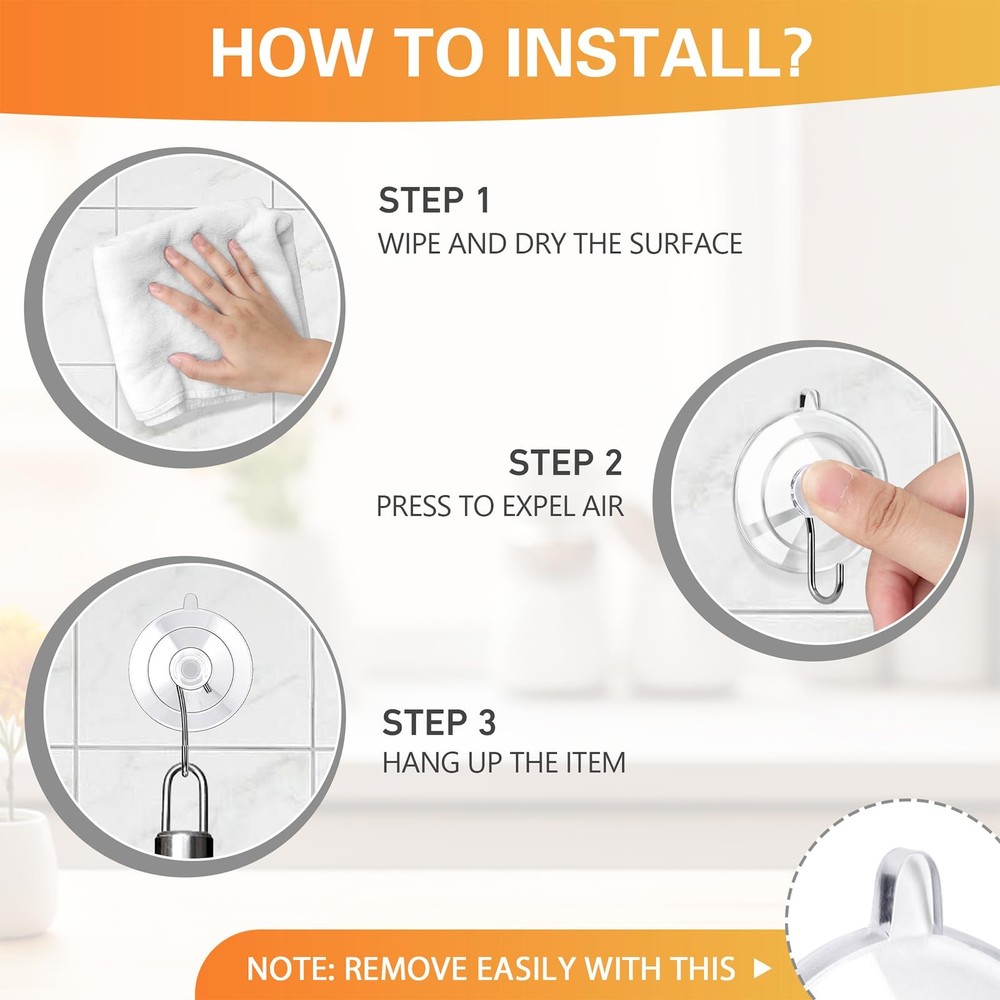 HOW TO INSTALL?

STEP 1
WIPE AND DRY THE SURFACE

STEP 2
PRESS TO EXPEL AIR

STEP 3
HANG UP THE ITEM

NOTE: REMOVE EASILY WITH THIS ▶