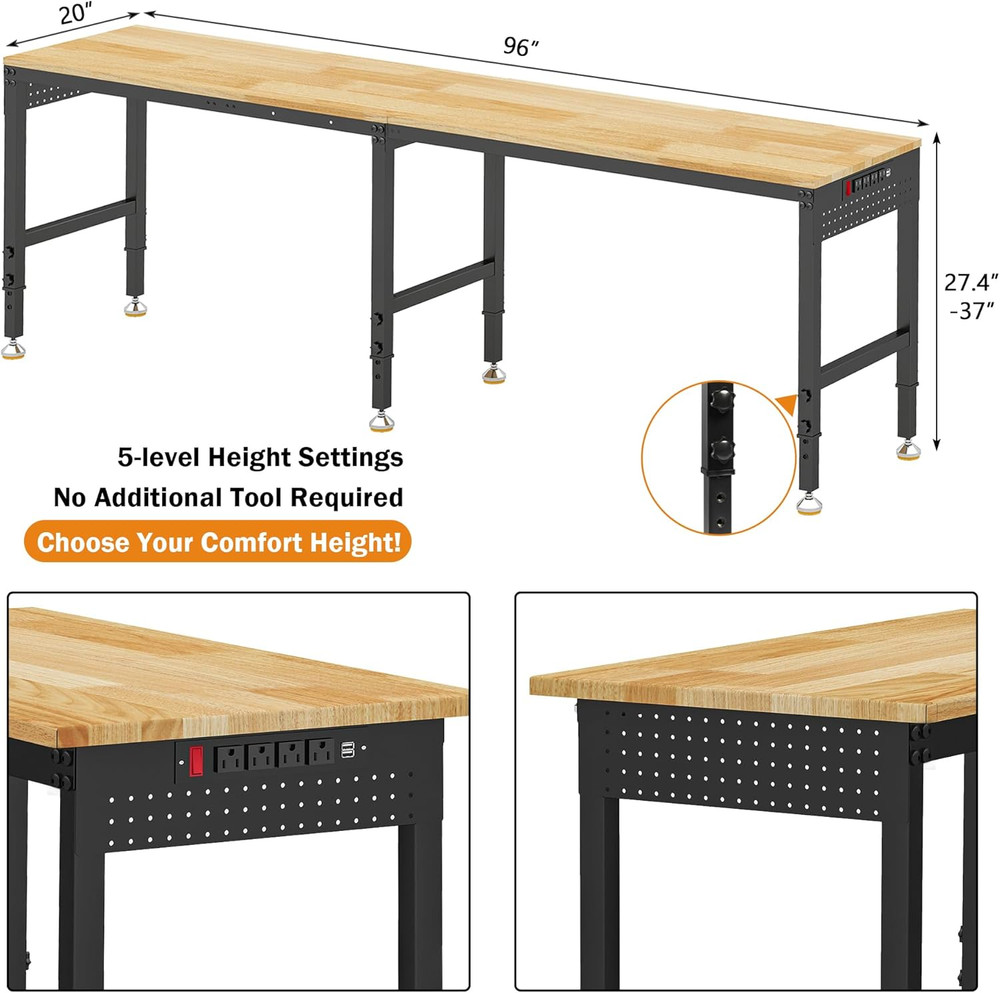 20″

96″

27.4″
-37″

5-level Height Settings
No Additional Tool Required
Choose Your Comfort Height!