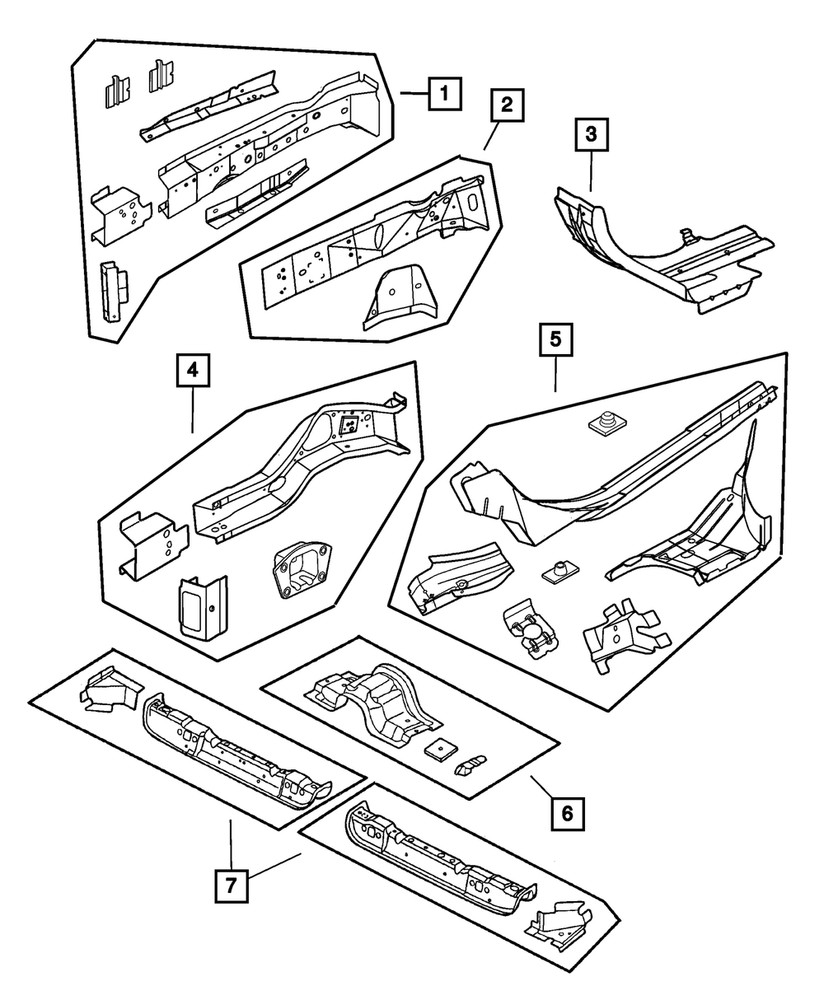 1
2
3
4
5
6
7