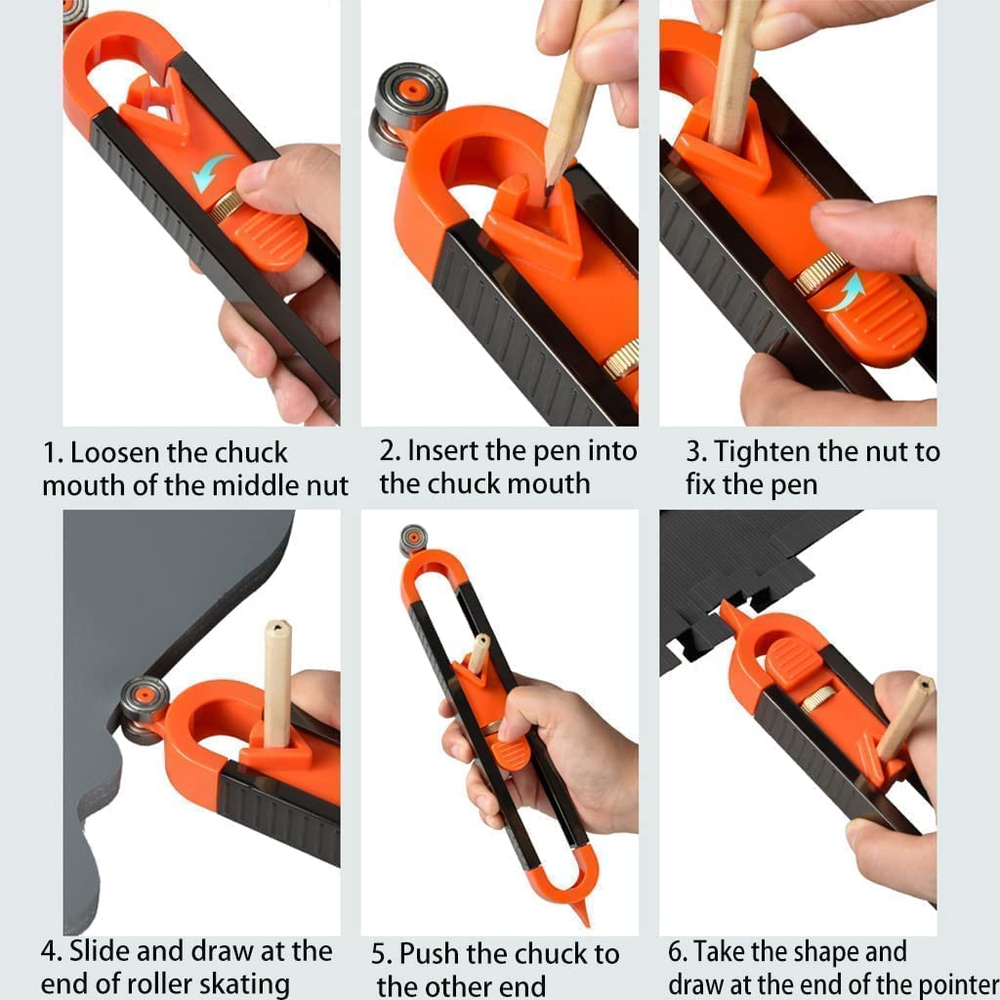 1. Loosen the chuck mouth of the middle nut

2. Insert the pen into the chuck mouth

3. Tighten the nut to fix the pen

4. Slide and draw at the end of roller skating

5. Push the chuck to the other end

6. Take the shape and draw at the end of the pointer