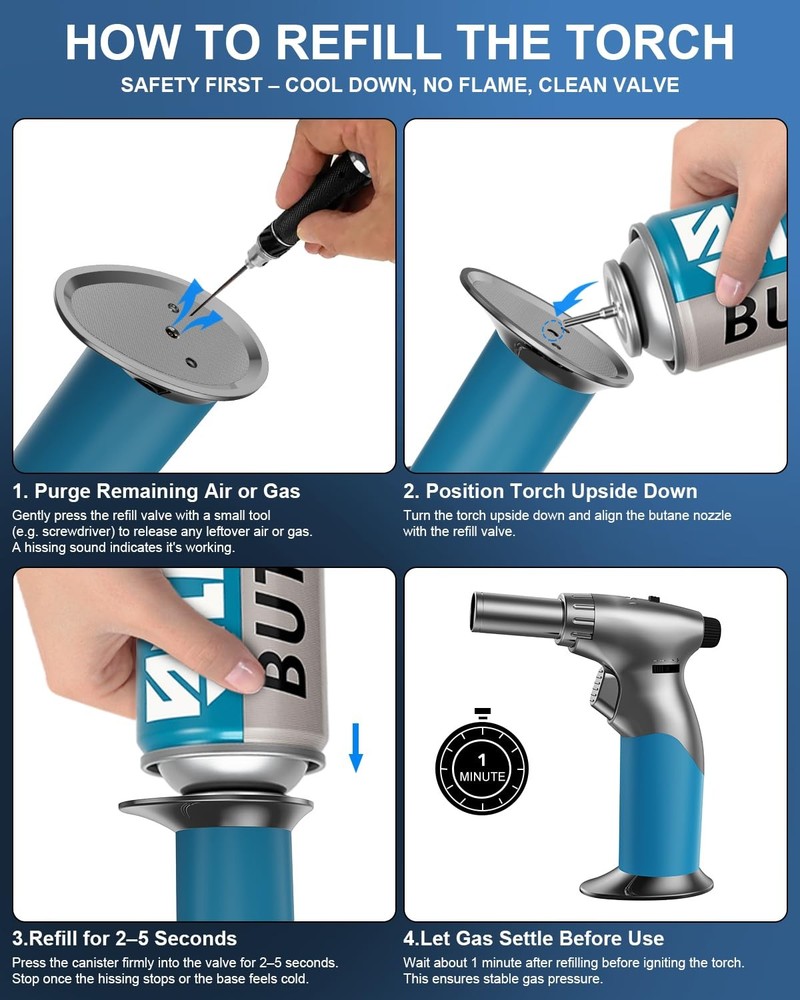 HOW TO REFILL THE TORCH

SAFETY FIRST – COOL DOWN, NO FLAME, CLEAN VALVE

BU

1. Purge Remaining Air or Gas

Gently press the refill valve with a small tool (e.g. screwdriver) to release any leftover air or gas. A hissing sound indicates it's working.

2. Position Torch Upside Down

Turn the torch upside down and align the butane nozzle with the refill valve.

BUT

1 MINUTE

3.Refill for 2–5 Seconds

Press the canister firmly into the valve for 2–5 seconds. Stop once the hissing stops or the base feels cold.

4.Let Gas Settle Before Use

Wait about 1 minute after refilling before igniting the torch. This ensures stable gas pressure.