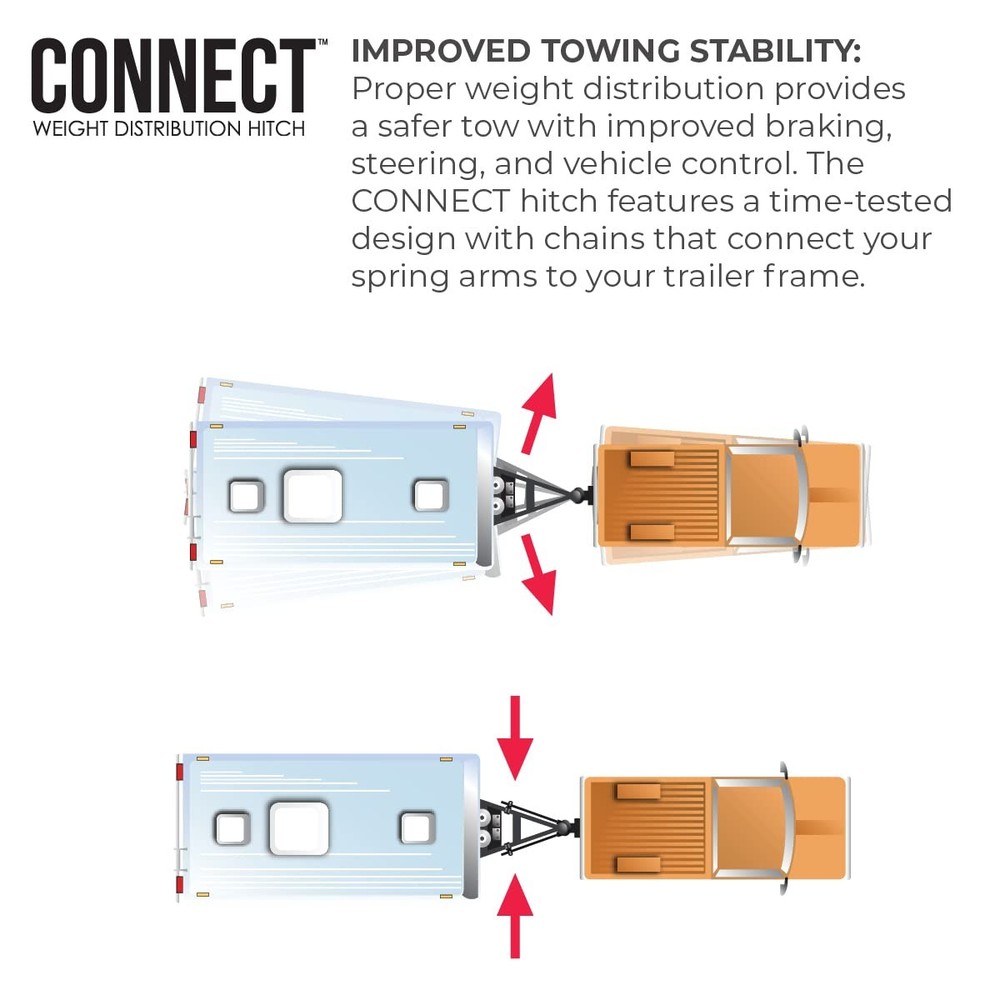 CONNECT™
WEIGHT DISTRIBUTION HITCH

IMPROVED TOWING STABILITY:
Proper weight distribution provides a safer tow with improved braking, steering, and vehicle control. The CONNECT hitch features a time-tested design with chains that connect your spring arms to your trailer frame.