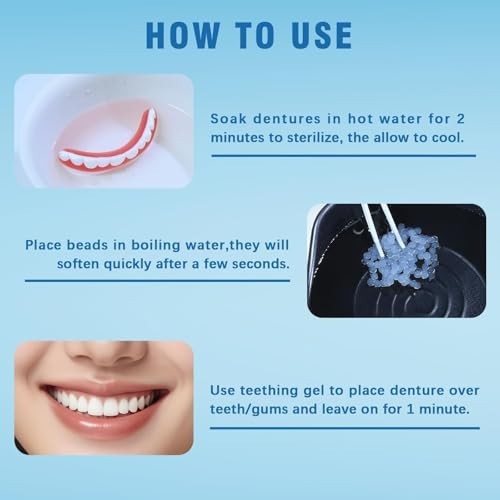 HOW TO USE

Soak dentures in hot water for 2 minutes to sterilize, the allow to cool.

Place beads in boiling water,they will soften quickly after a few seconds.

Use teething gel to place denture over teeth/gums and leave on for 1 minute.