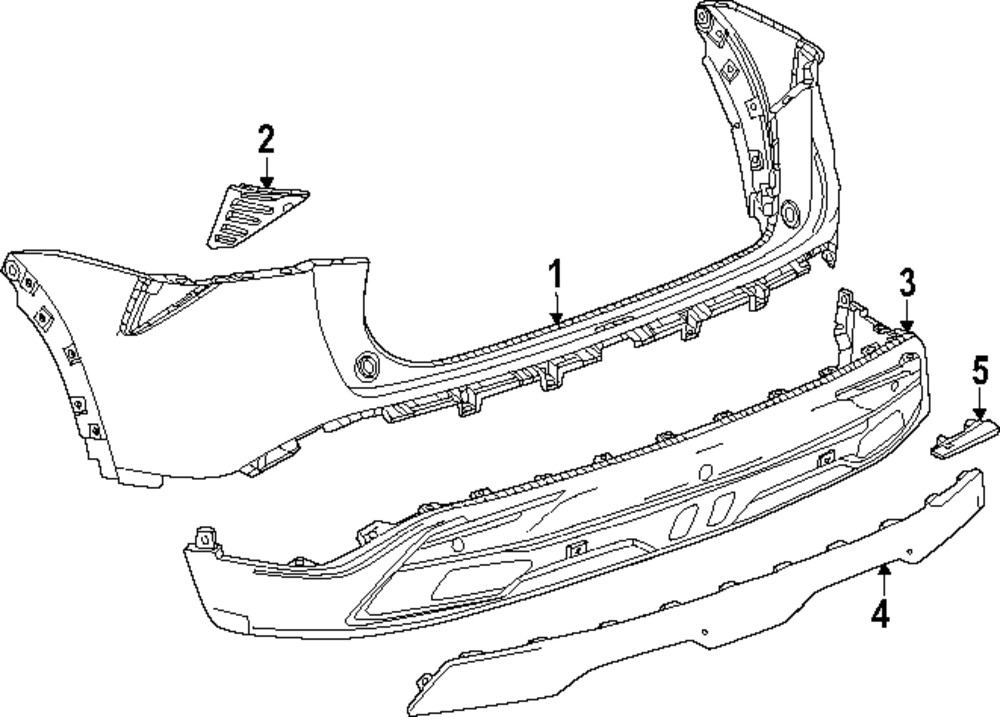 2
1
3
5
4