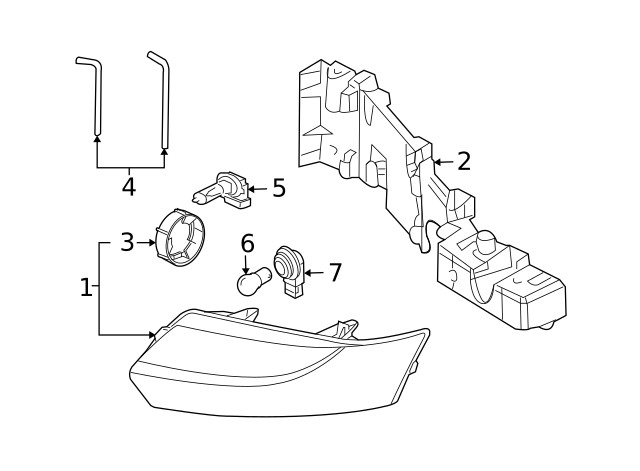 4
2
5
3
6
7
1