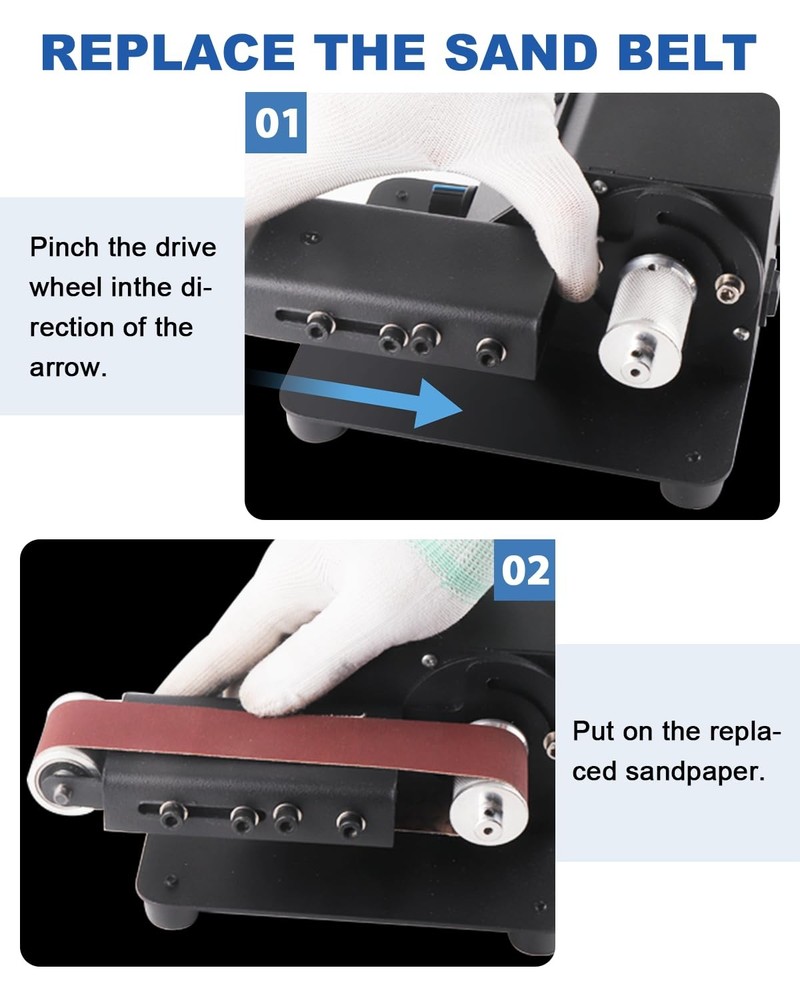 REPLACE THE SAND BELT

01

Pinch the drive wheel inthe direction of the arrow.

02

Put on the replaced sandpaper.