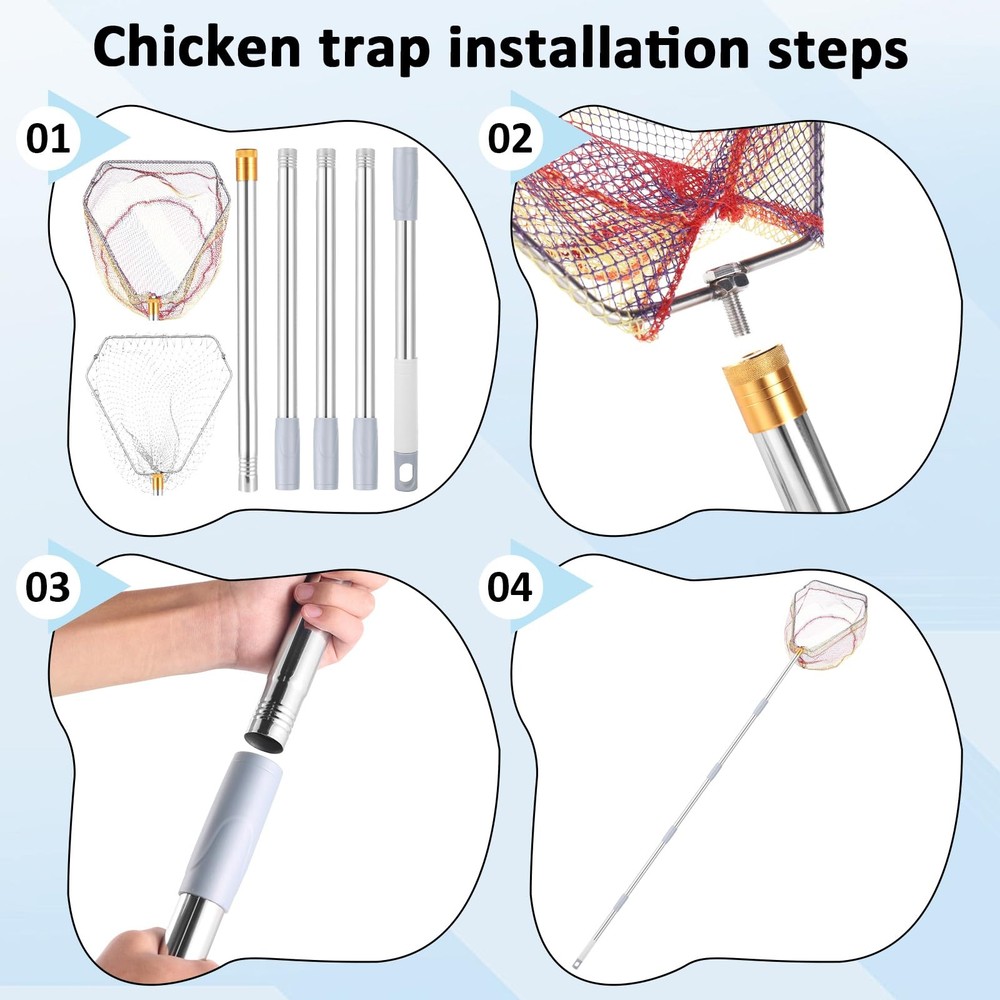 Chicken trap installation steps

01

02

03

04