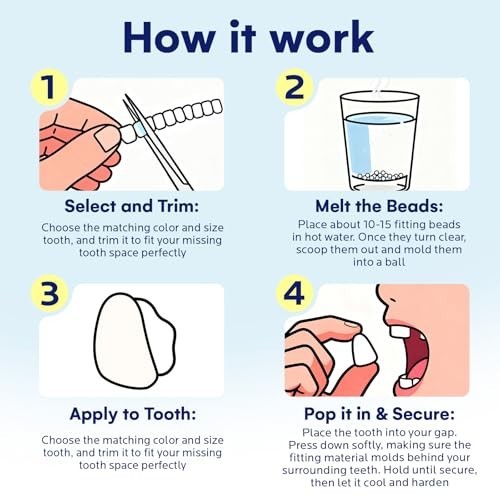 How it work

1

Select and Trim:

Choose the matching color and size tooth, and trim it to fit your missing tooth space perfectly

2

Melt the Beads:

Place about 10-15 fitting beads in hot water. Once they turn clear, scoop them out and mold them into a ball

3

Apply to Tooth:

Choose the matching color and size tooth, and trim it to fit your missing tooth space perfectly

4

Pop it in & Secure:

Place the tooth into your gap. Press down softly, making sure the fitting material molds behind your surrounding teeth. Hold until secure, then let it cool and harden