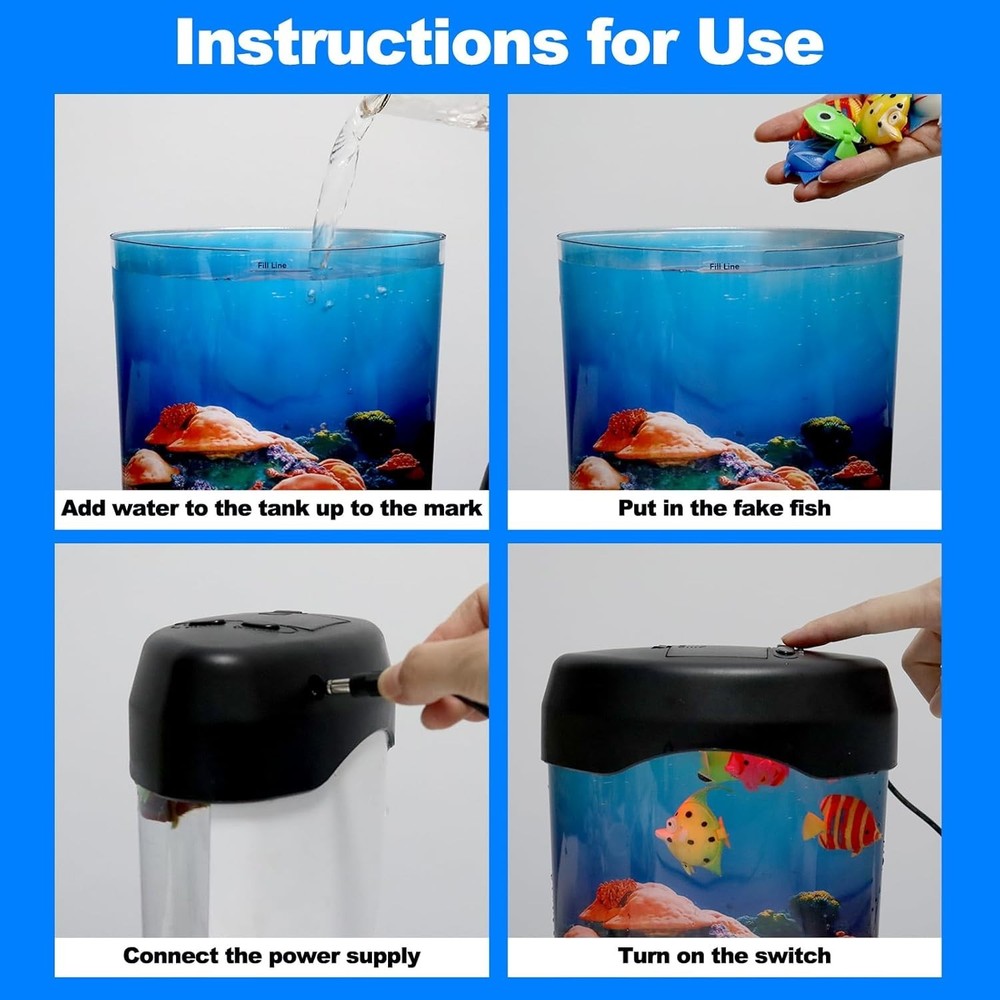 Instructions for Use

Fill Line

Add water to the tank up to the mark

Fill Line

Put in the fake fish

Connect the power supply

Turn on the switch