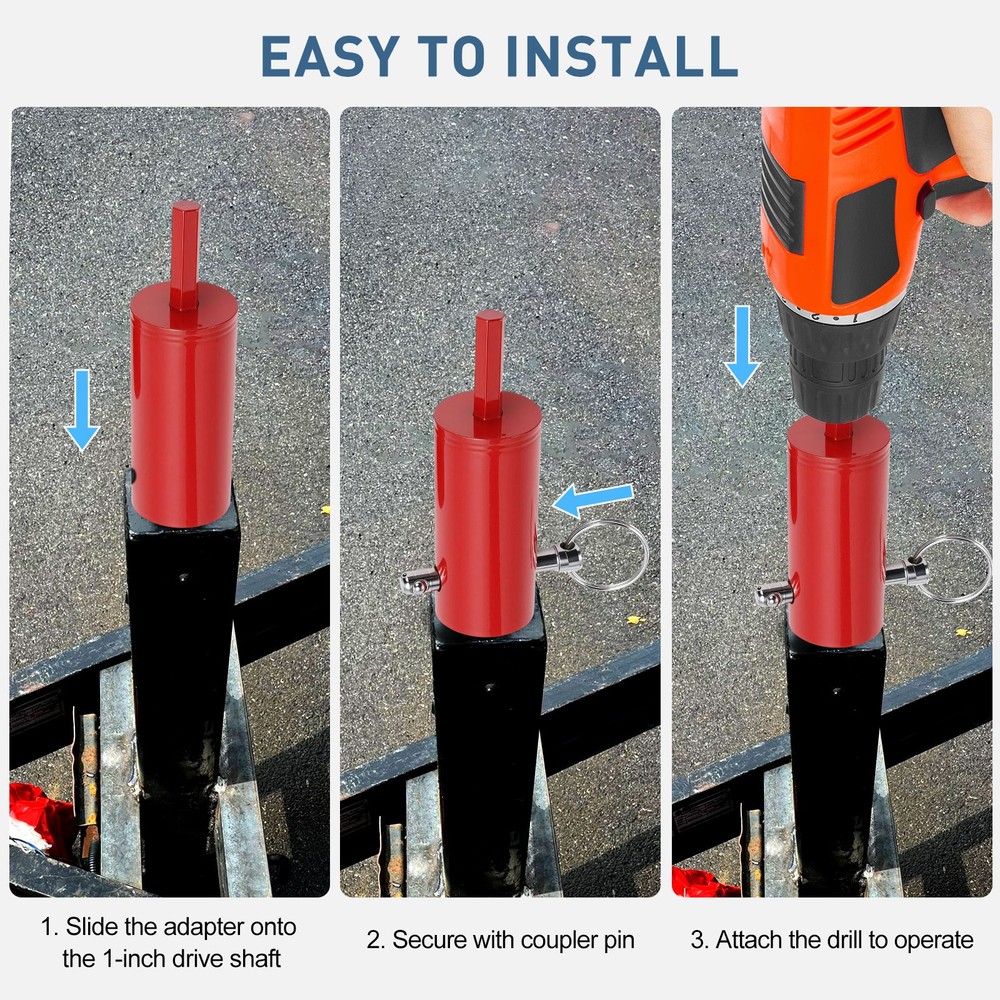 EASY TO INSTALL

1. Slide the adapter onto the 1-inch drive shaft

2. Secure with coupler pin

3. Attach the drill to operate