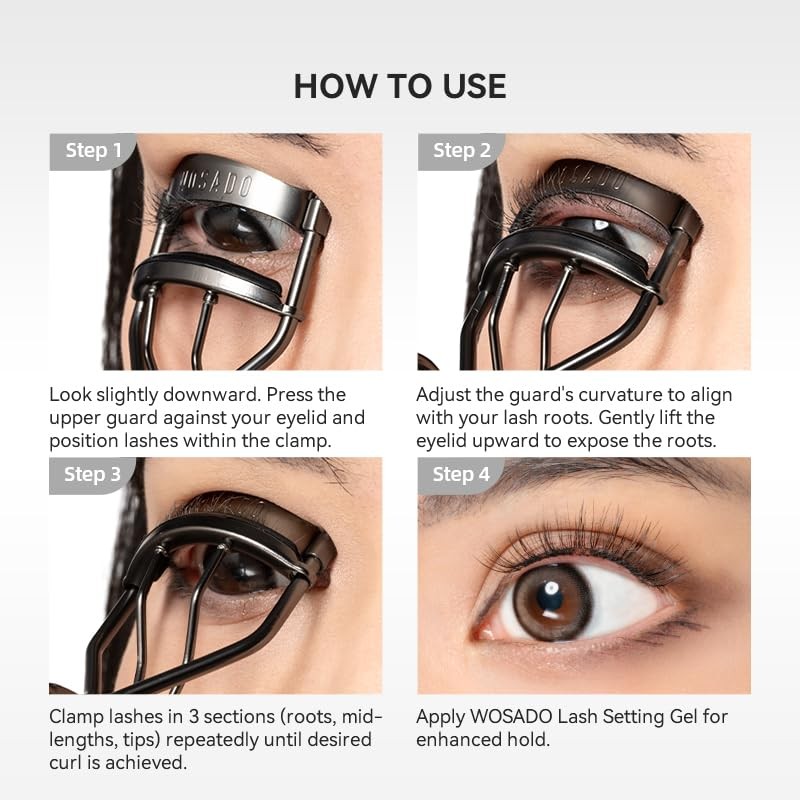 HOW TO USE

Step 1

WOSADO

Look slightly downward. Press the upper guard against your eyelid and position lashes within the clamp.

Step 2

WOSADO

Adjust the guard's curvature to align with your lash roots. Gently lift the eyelid upward to expose the roots.

Step 3

Clamp lashes in 3 sections (roots, mid-lengths, tips) repeatedly until desired curl is achieved.

Step 4

Apply WOSADO Lash Setting Gel for enhanced hold.