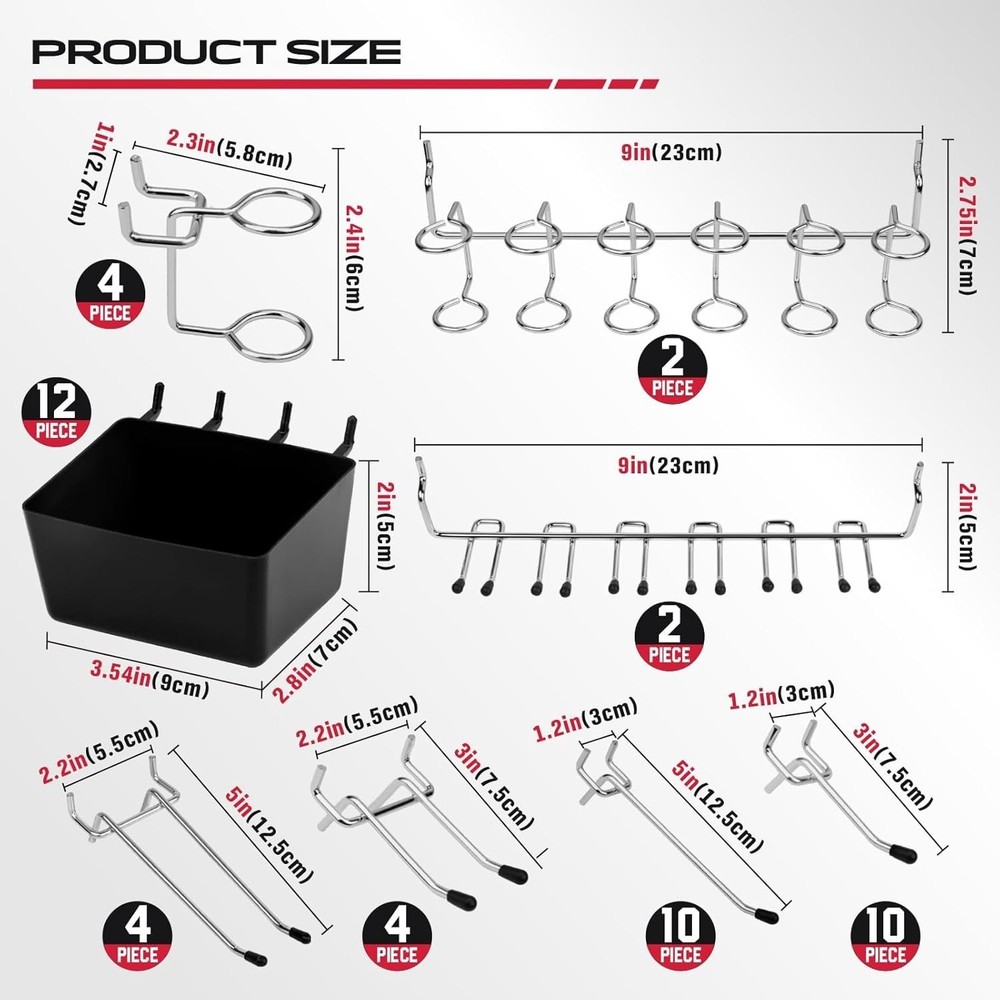 PRODUCT SIZE

1in(2.7cm)
2.3in(5.8cm)
2.4in(6cm)
4
PIECE

9in(23cm)
2.75in(7cm)
2
PIECE

12
PIECE
2in(5cm)
3.54in(9cm)
2.8in(7cm)

9in(23cm)
2in(5cm)
2
PIECE

2.2in(5.5cm)
5in(12.5cm)
4
PIECE

2.2in(5.5cm)
3in(7.5cm)
4
PIECE

1.2in(3cm)
5in(12.5cm)
10
PIECE

1.2in(3cm)
3in(7.5cm)
10
PIECE