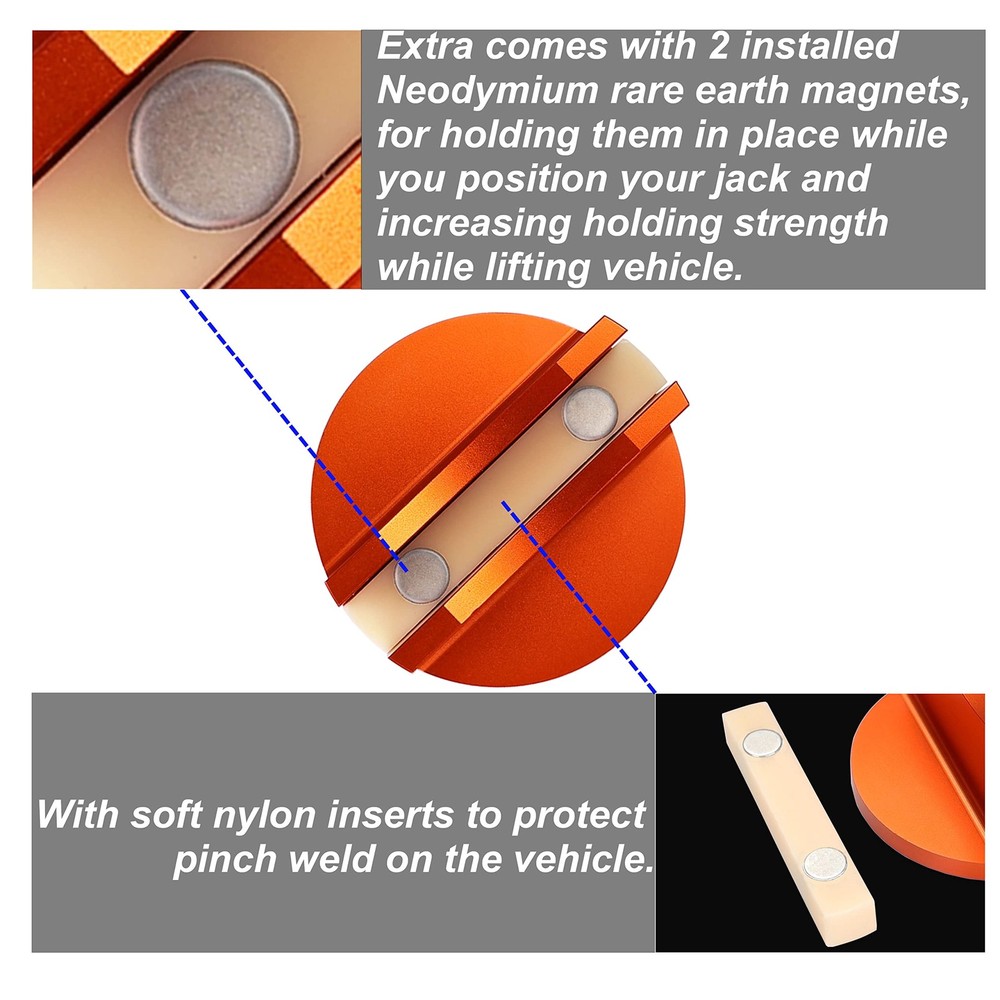 Extra comes with 2 installed Neodymium rare earth magnets, for holding them in place while you position your jack and increasing holding strength while lifting vehicle.

With soft nylon inserts to protect pinch weld on the vehicle.