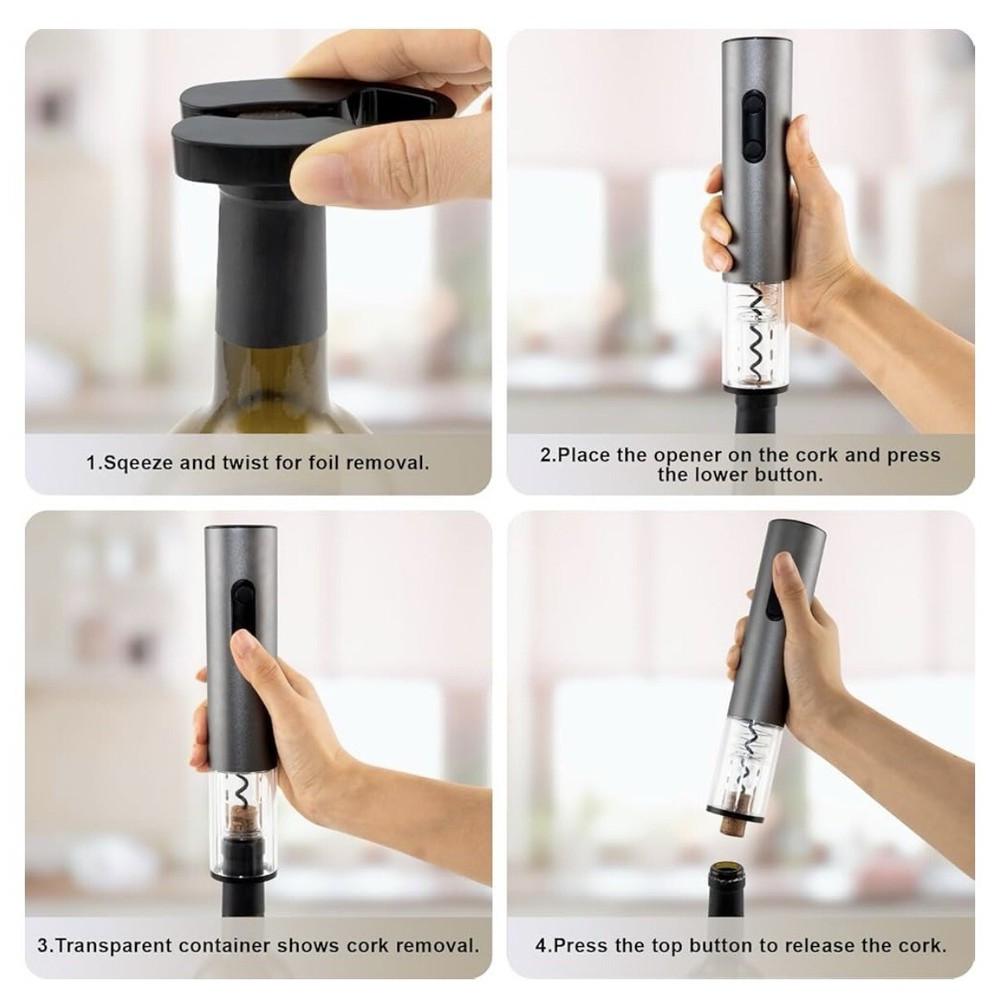 1.Sqeeze and twist for foil removal.

2.Place the opener on the cork and press the lower button.

3.Transparent container shows cork removal.

4.Press the top button to release the cork.