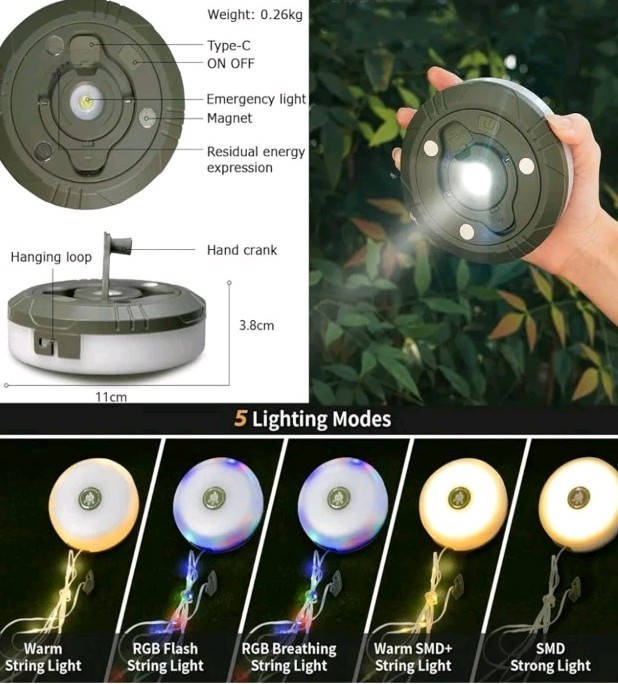 Weight: 0.26kg

Type-C
ON OFF

Emergency light
Magnet

Residual energy expression

Hanging loop

Hand crank

3.8cm

11cm

5 Lighting Modes

Warm String Light

RGB Flash String Light

RGB Breathing String Light

Warm SMD+ String Light

SMD Strong Light