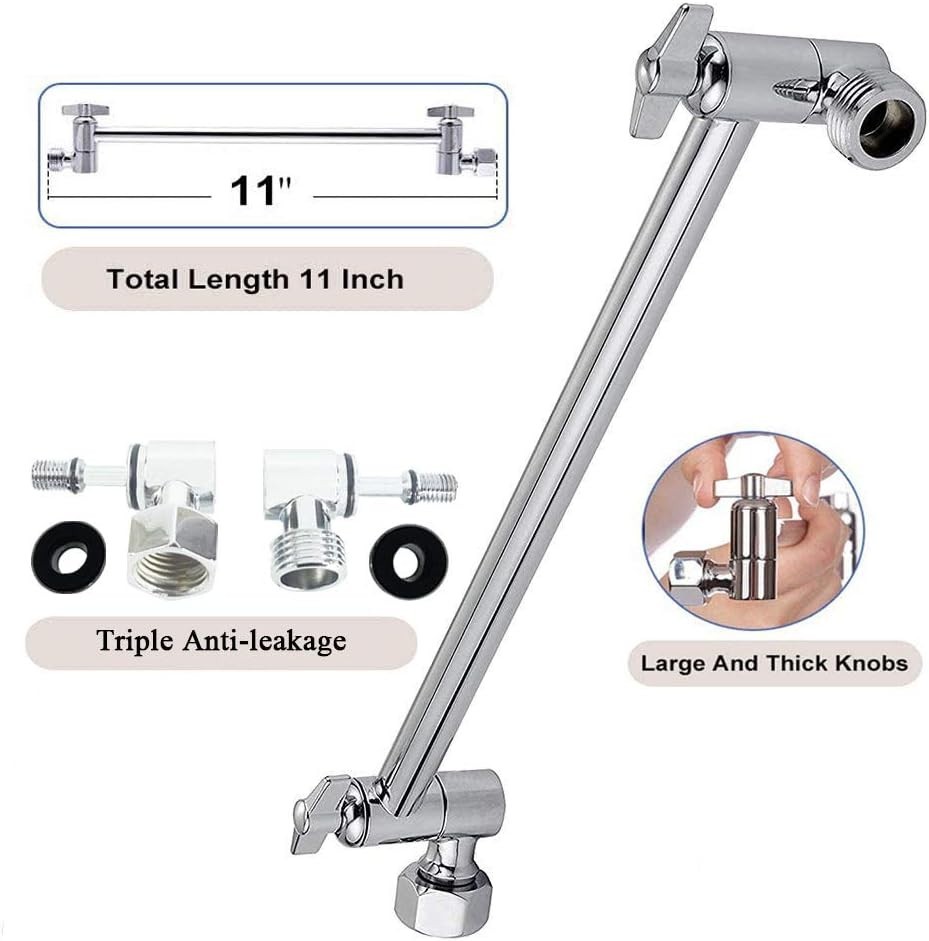 11"

Total Length 11 Inch

Triple Anti-leakage

Large And Thick Knobs