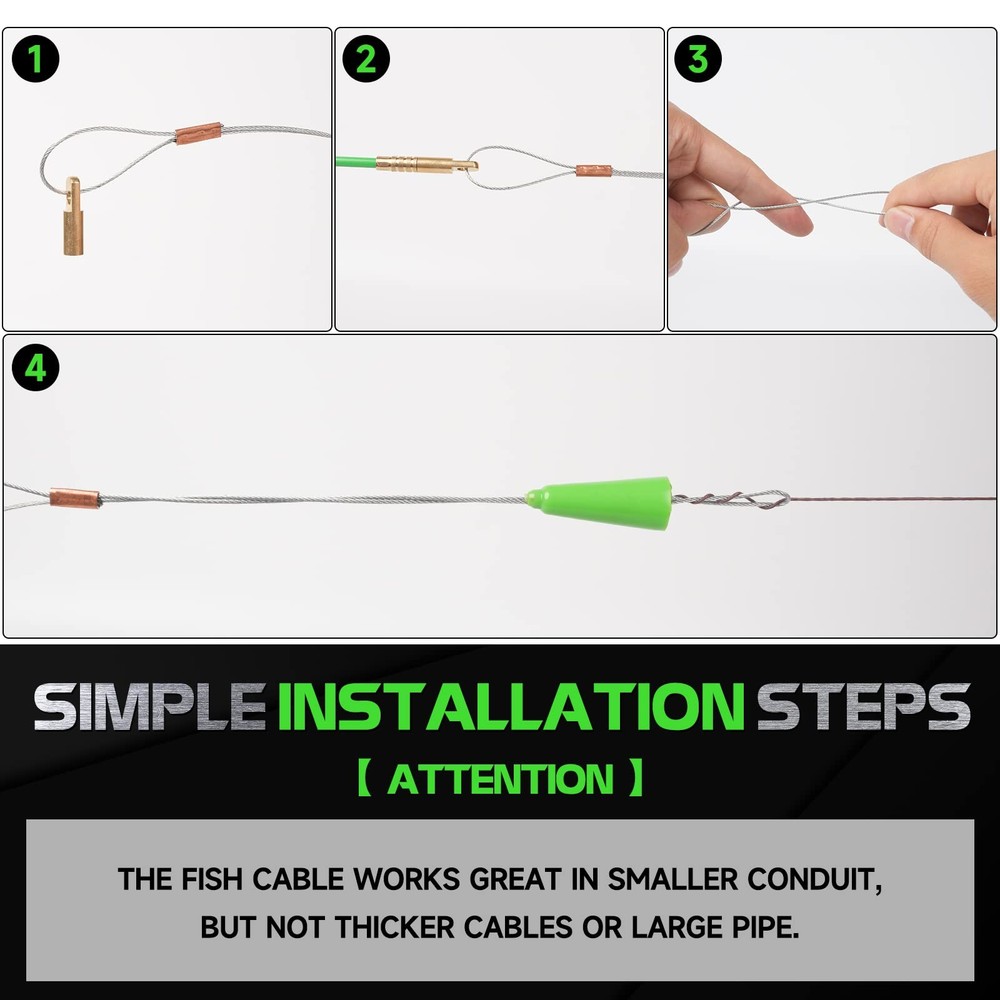 1
2
3
4

SIMPLE INSTALLATION STEPS

【 ATTENTION 】

THE FISH CABLE WORKS GREAT IN SMALLER CONDUIT, BUT NOT THICKER CABLES OR LARGE PIPE.