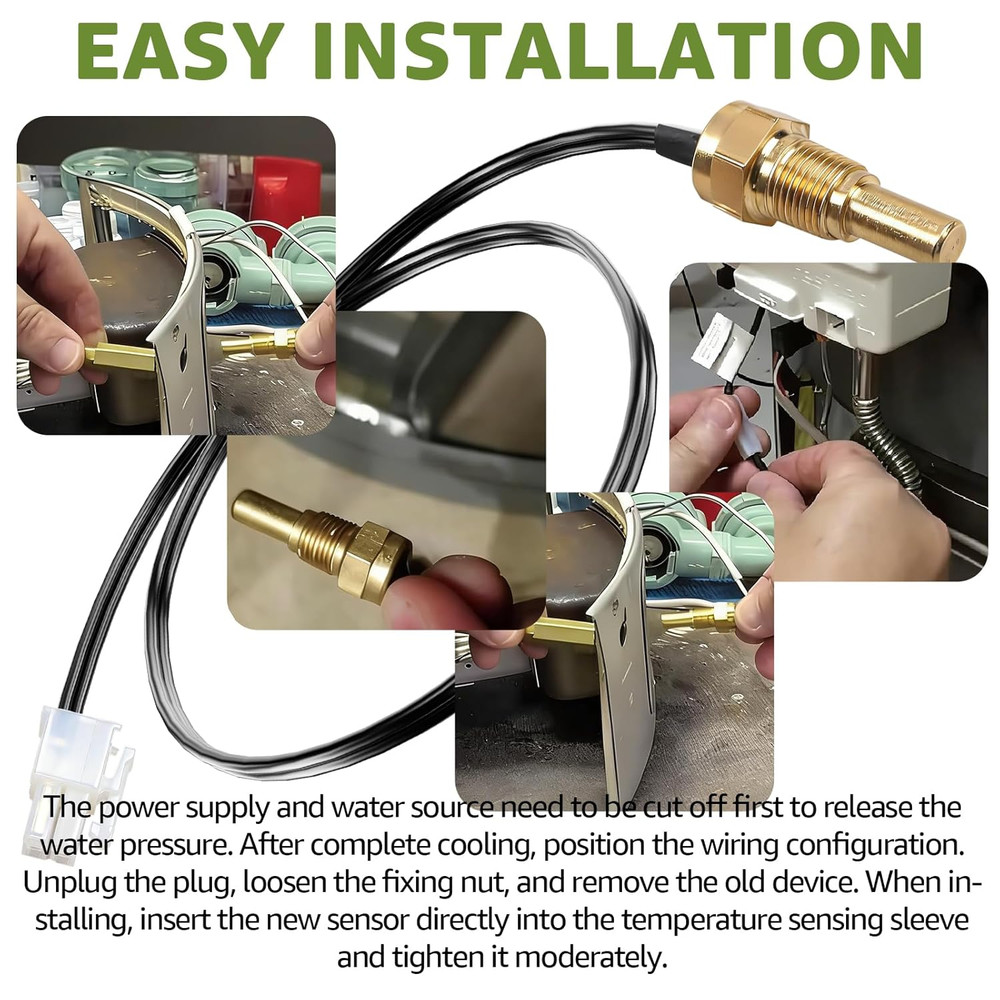 EASY INSTALLATION

The power supply and water source need to be cut off first to release the water pressure. After complete cooling, position the wiring configuration. Unplug the plug, loosen the fixing nut, and remove the old device. When installing, insert the new sensor directly into the temperature sensing sleeve and tighten it moderately.