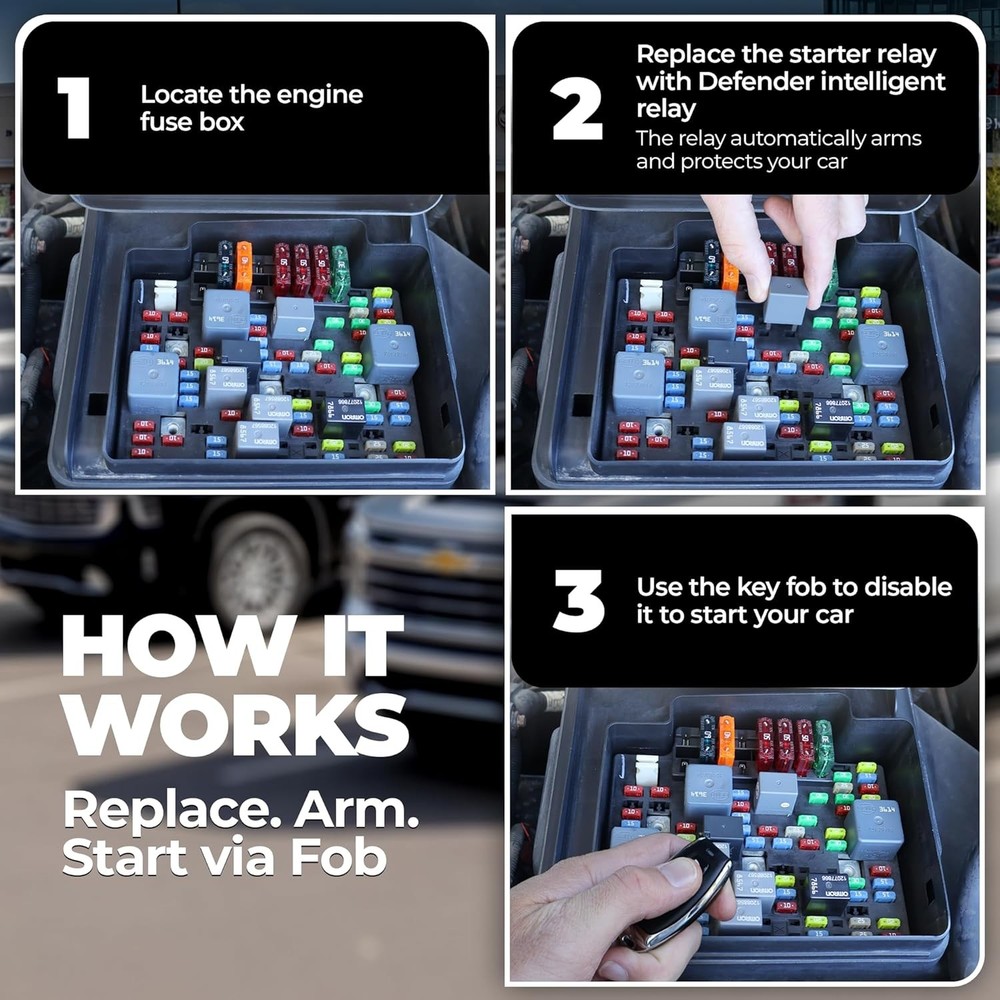 1
Locate the engine fuse box

2
Replace the starter relay with Defender intelligent relay
The relay automatically arms and protects your car

3
Use the key fob to disable it to start your car

HOW IT WORKS
Replace. Arm. Start via Fob