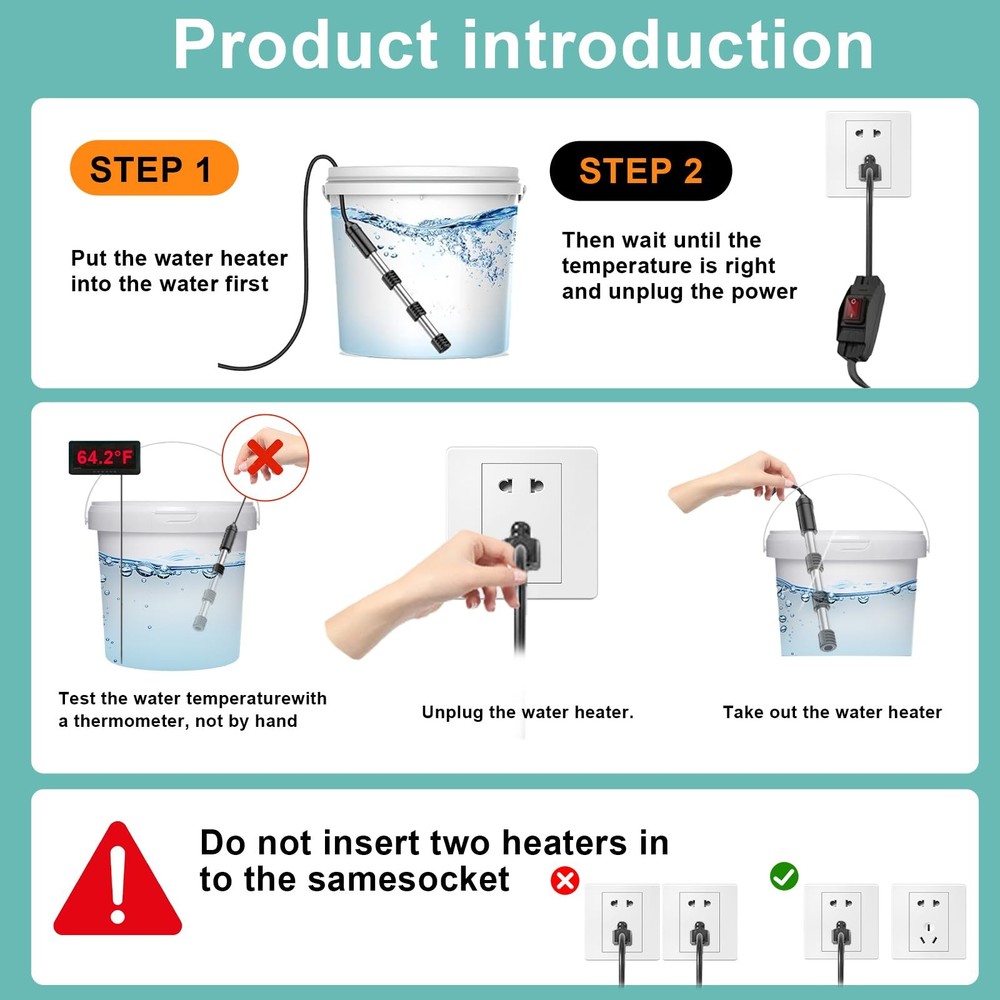 Product introduction

STEP 1

Put the water heater into the water first

STEP 2

Then wait until the temperature is right and unplug the power

64.2°F

Test the water temperaturewith a thermometer, not by hand

Unplug the water heater.

Take out the water heater

Do not insert two heaters in to the samesocket