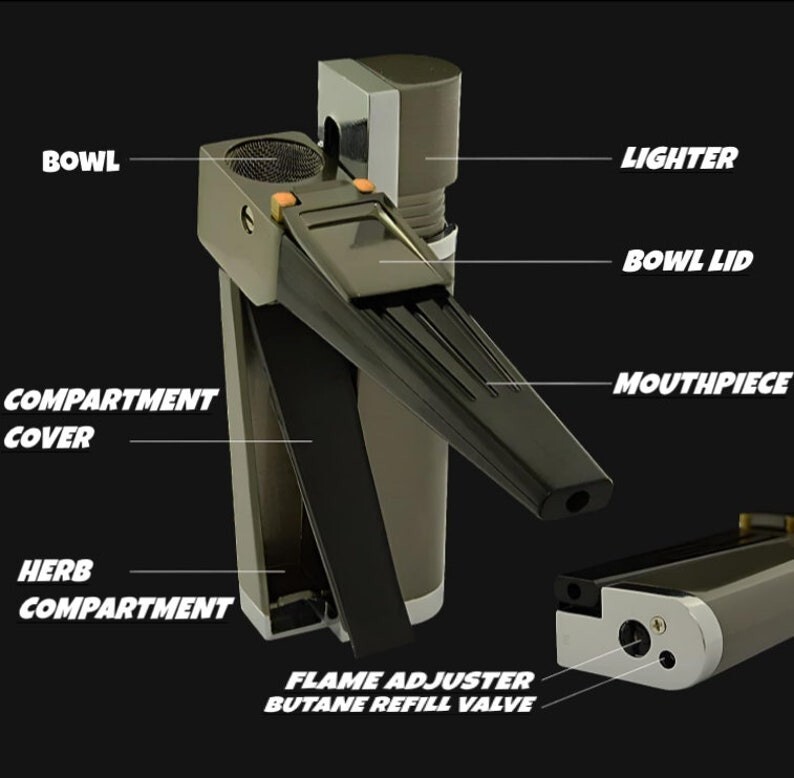 BOWL

LIGHTER

BOWL LID

MOUTHPIECE

COMPARTMENT COVER

HERB COMPARTMENT

FLAME ADJUSTER
BUTANE REFILL VALVE