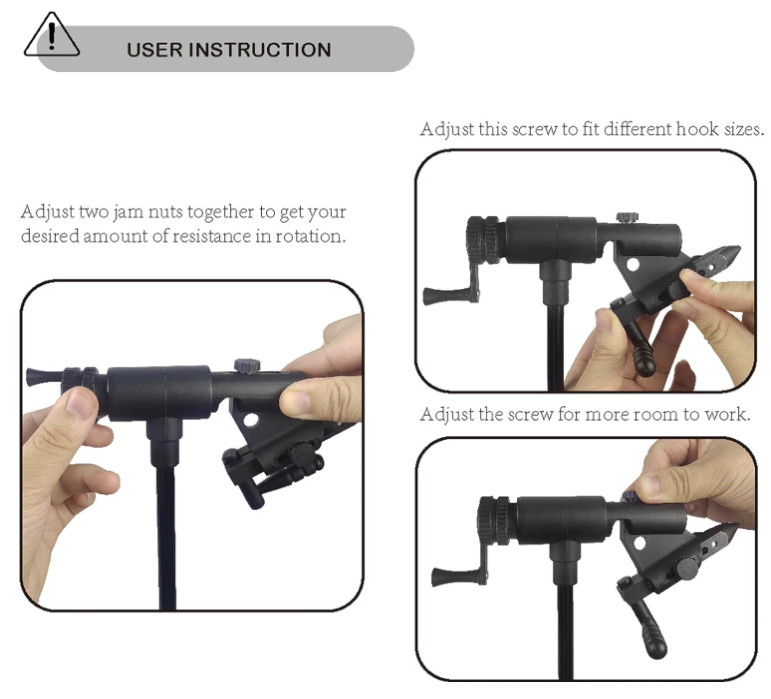 USER INSTRUCTION

Adjust two jam nuts together to get your desired amount of resistance in rotation.

Adjust this screw to fit different hook sizes.

Adjust the screw for more room to work.