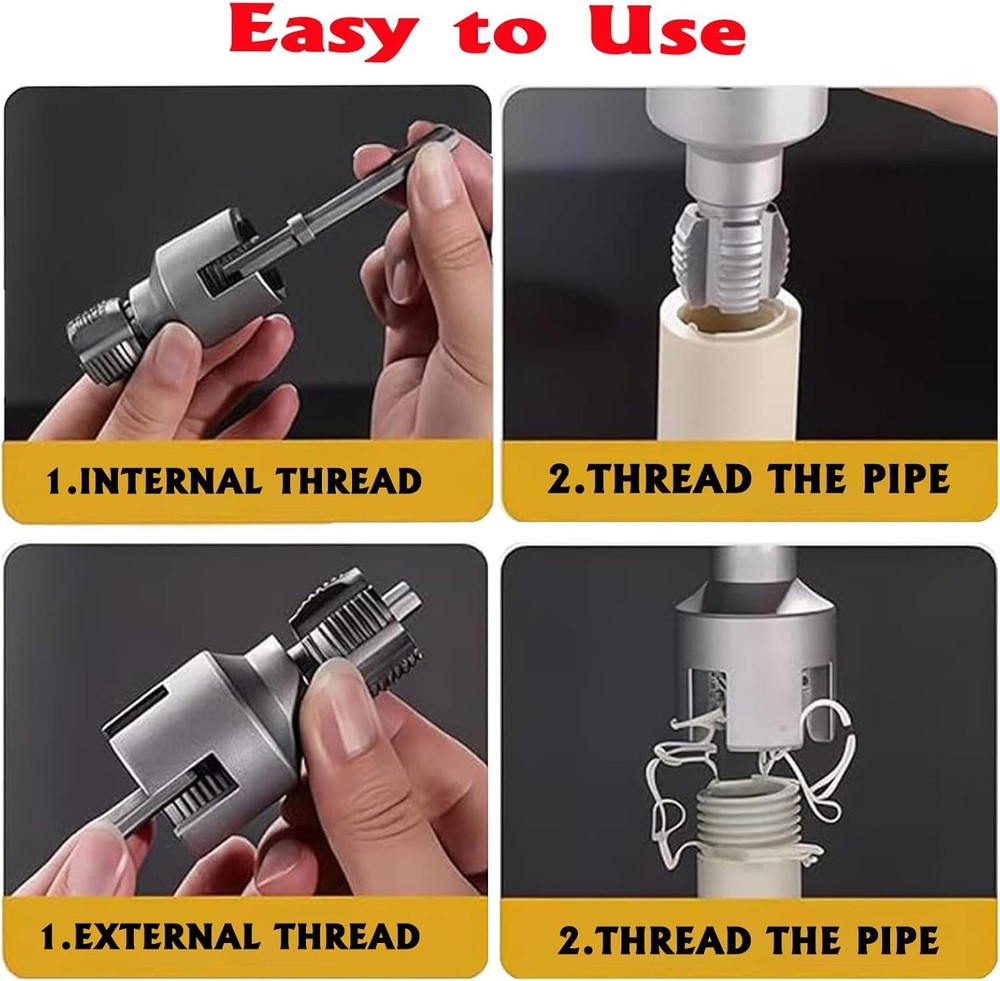 Easy to Use

1.INTERNAL THREAD

2.THREAD THE PIPE

1.EXTERNAL THREAD

2.THREAD THE PIPE