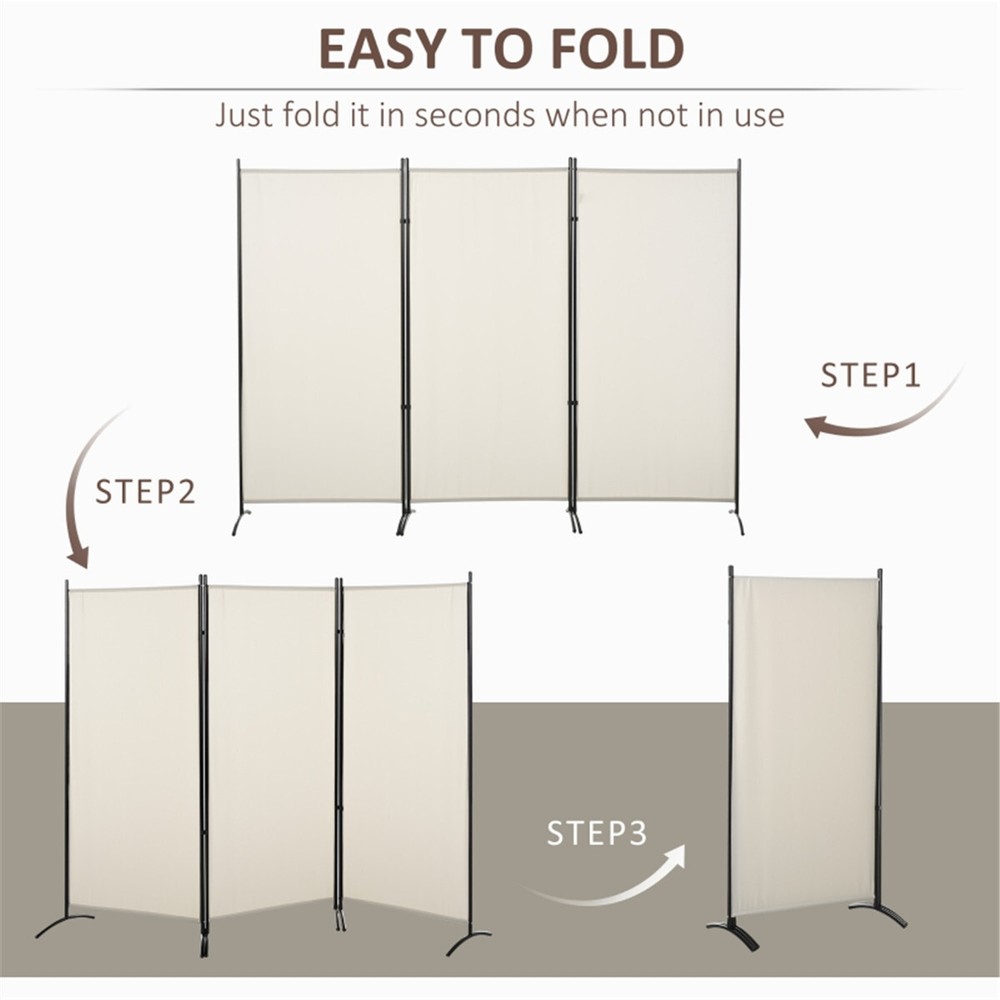 EASY TO FOLD

Just fold it in seconds when not in use

STEP1

STEP2

STEP3