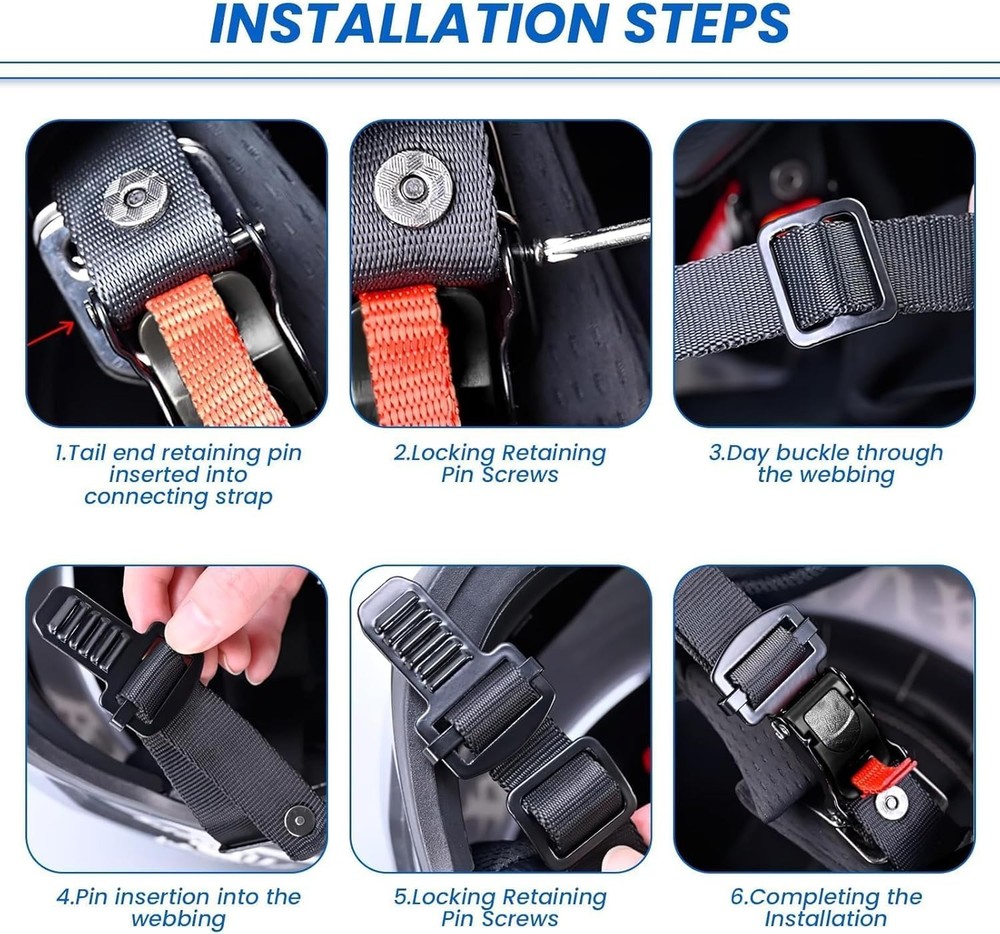 INSTALLATION STEPS

1.Tail end retaining pin inserted into connecting strap

2.Locking Retaining Pin Screws

3.Day buckle through the webbing

4.Pin insertion into the webbing

5.Locking Retaining Pin Screws

6.Completing the Installation