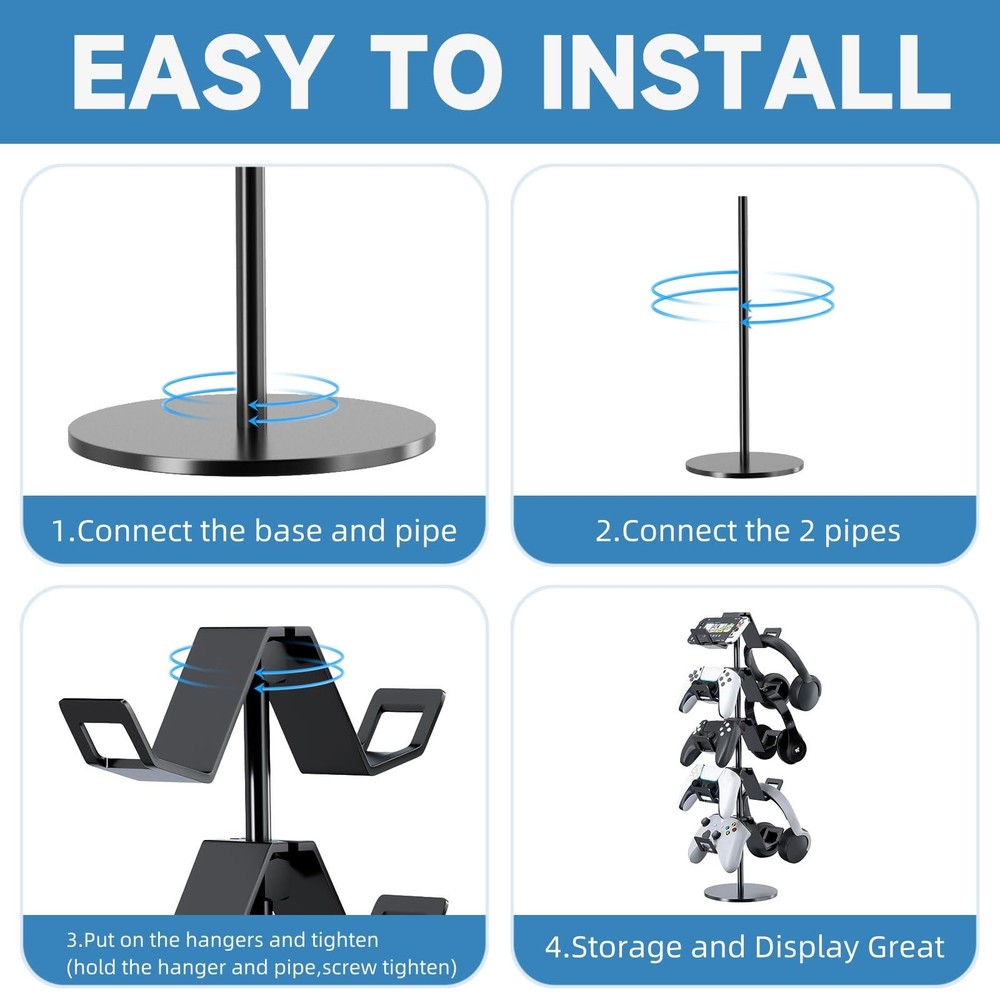 EASY TO INSTALL

1.Connect the base and pipe

2.Connect the 2 pipes

3.Put on the hangers and tighten
(hold the hanger and pipe,screw tighten)

4.Storage and Display Great