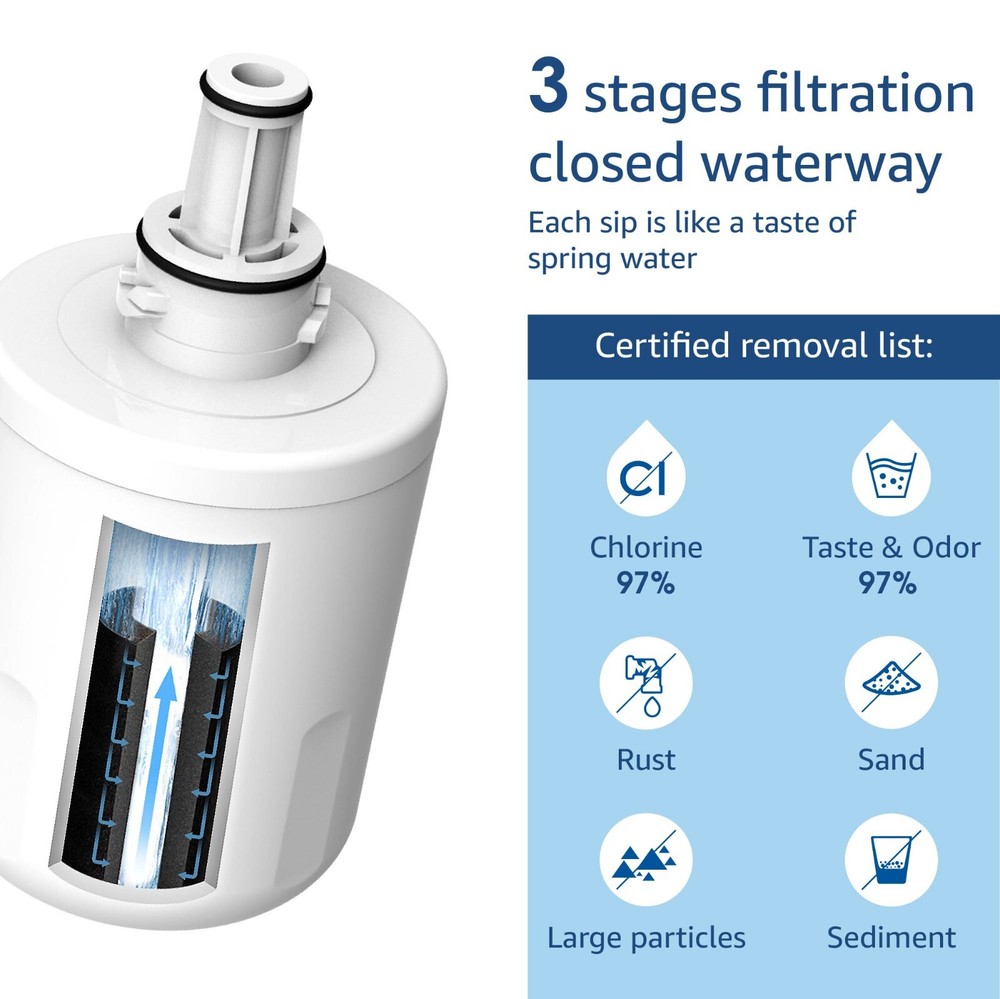 3 stages filtration closed waterway

Each sip is like a taste of spring water

Certified removal list:

Cl

Chlorine
97%

Taste & Odor
97%

Rust

Sand

Large particles

Sediment