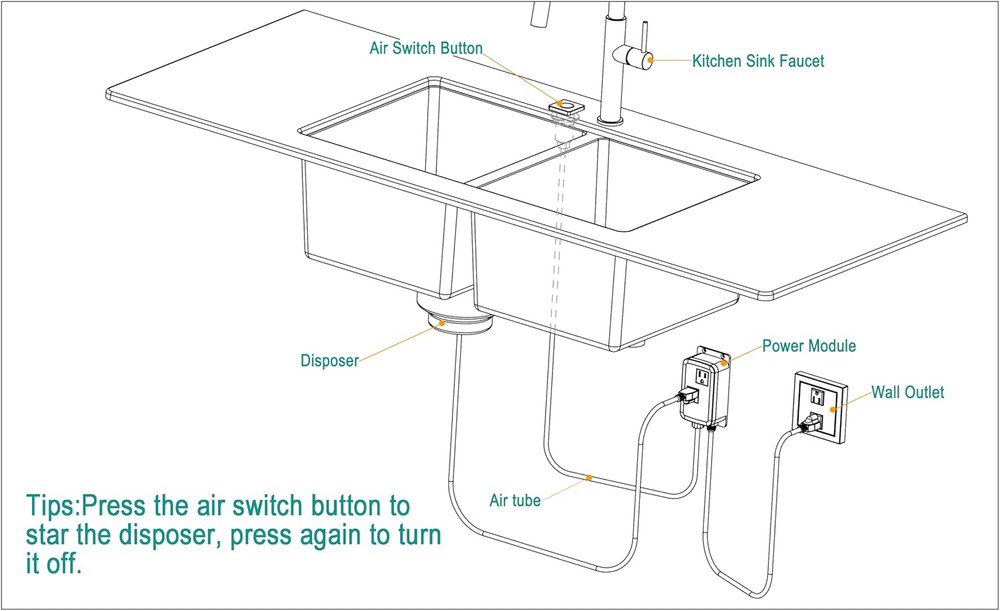 Air Switch Button

Kitchen Sink Faucet

Disposer

Power Module

Wall Outlet

Air tube

Tips:Press the air switch button to star the disposer, press again to turn it off.