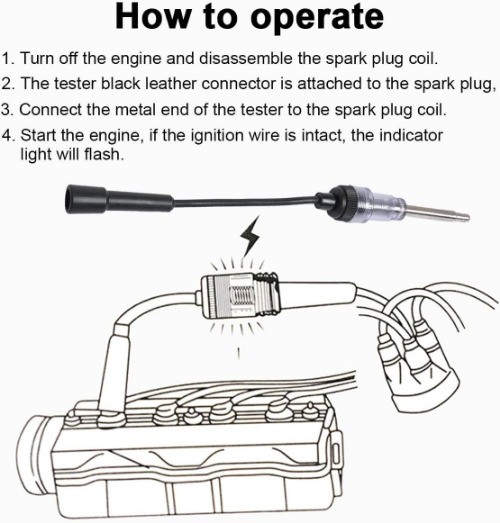 How to operate

1. Turn off the engine and disassemble the spark plug coil.

2. The tester black leather connector is attached to the spark plug,

3. Connect the metal end of the tester to the spark plug coil.

4. Start the engine, if the ignition wire is intact, the indicator light will flash.