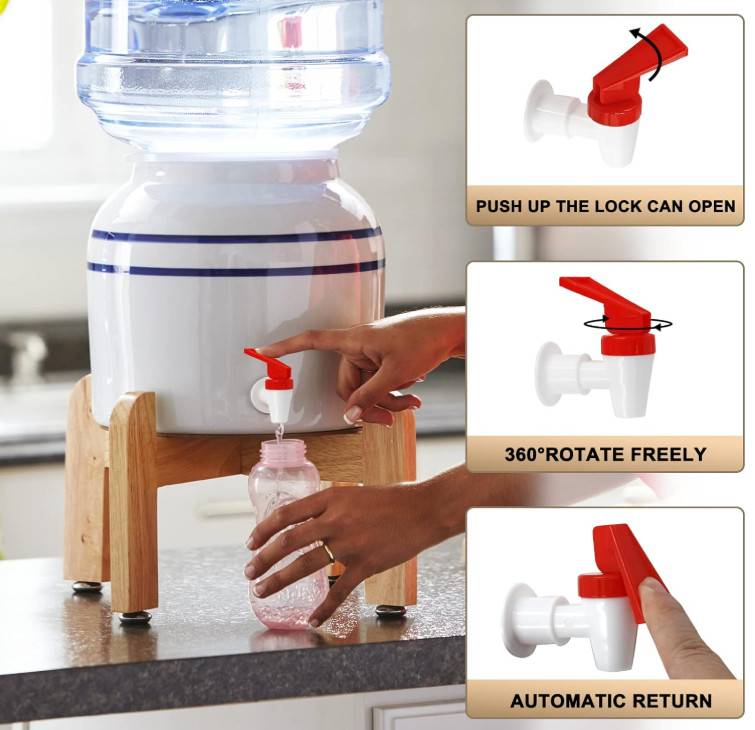 PUSH UP THE LOCK CAN OPEN

360°ROTATE FREELY

AUTOMATIC RETURN