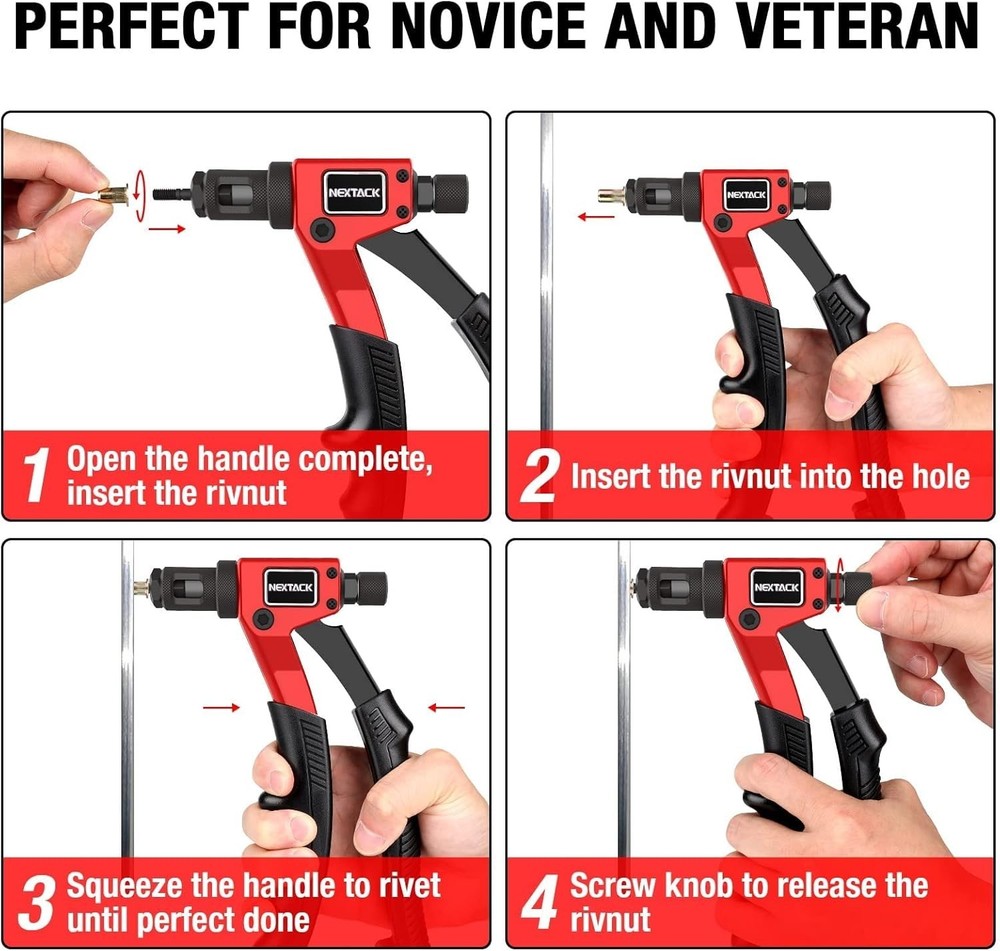 PERFECT FOR NOVICE AND VETERAN

NEXTACK

1 Open the handle complete, insert the rivnut

NEXTACK

2 Insert the rivnut into the hole

NEXTACK

3 Squeeze the handle to rivet until perfect done

NEXTACK

4 Screw knob to release the rivnut